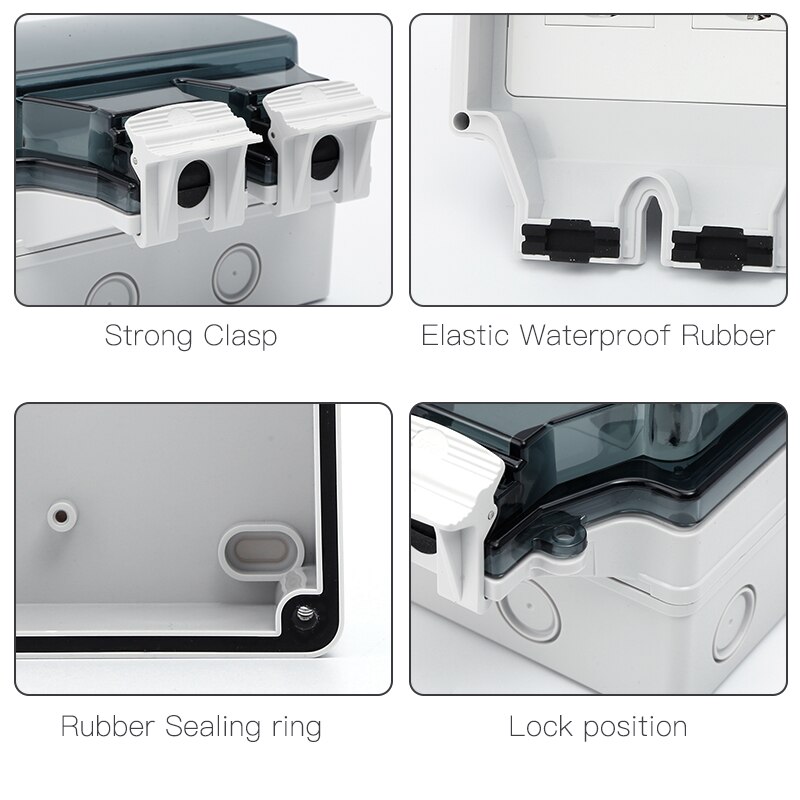 Strong Clasp

Elastic Waterproof Rubber

Rubber Sealing ring

Lock position