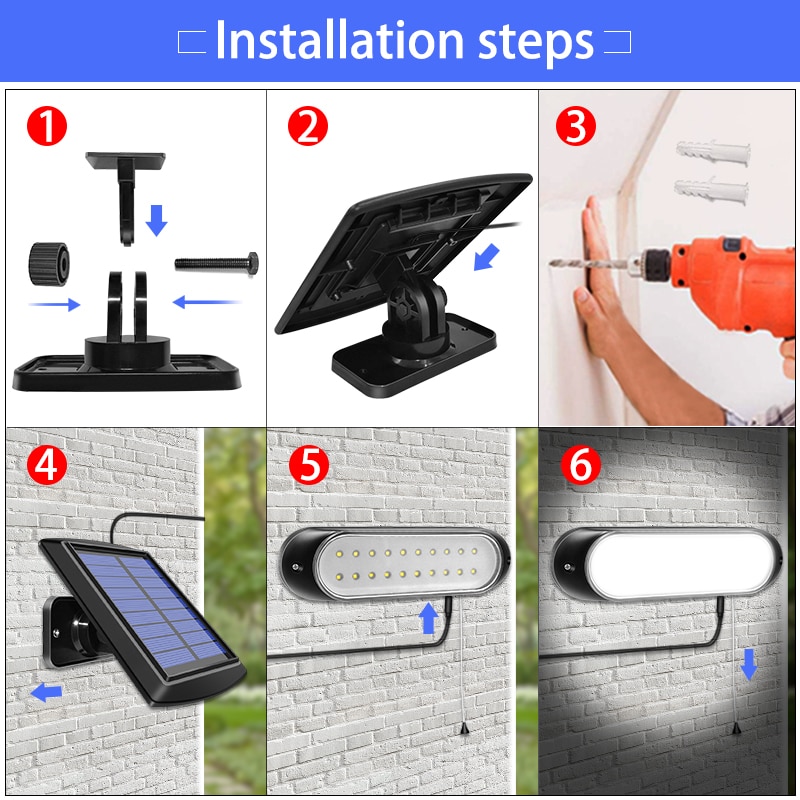 Installation steps

1

2

3

4

5

6