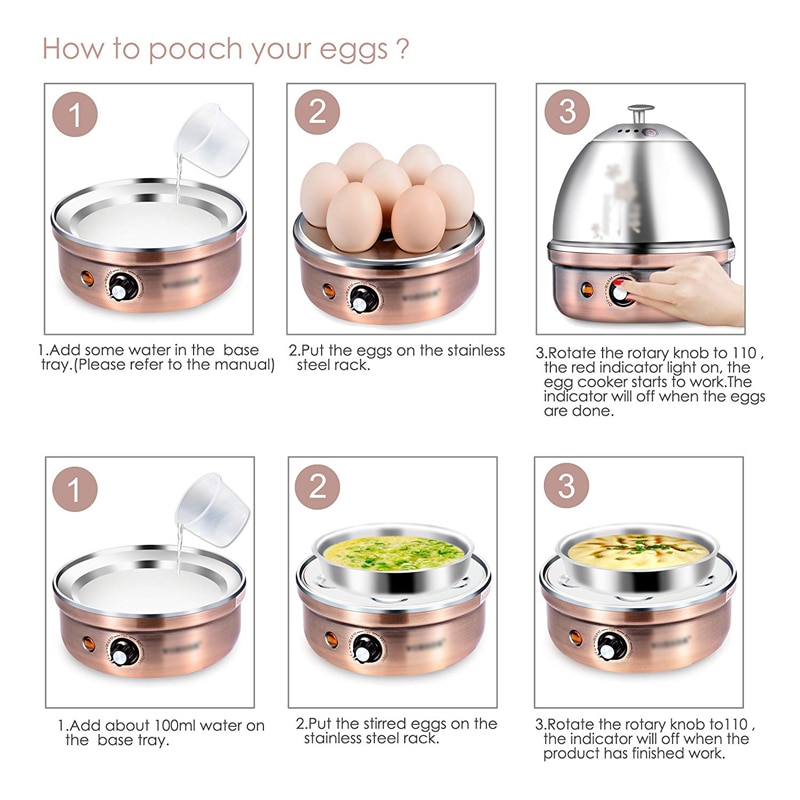 How to poach your eggs ?

1

1.Add some water in the base tray.(Please refer to the manual)

2

2.Put the eggs on the stainless steel rack.

3

3.Rotate the rotary knob to 110 , the red indicator light on, the egg cooker starts to work.The indicator will off when the eggs are done.

1

1.Add about 100ml water on the base tray.

2

2.Put the stirred eggs on the stainless steel rack.

3

3.Rotate the rotary knob to110 , the indicator will off when the product has finished work.