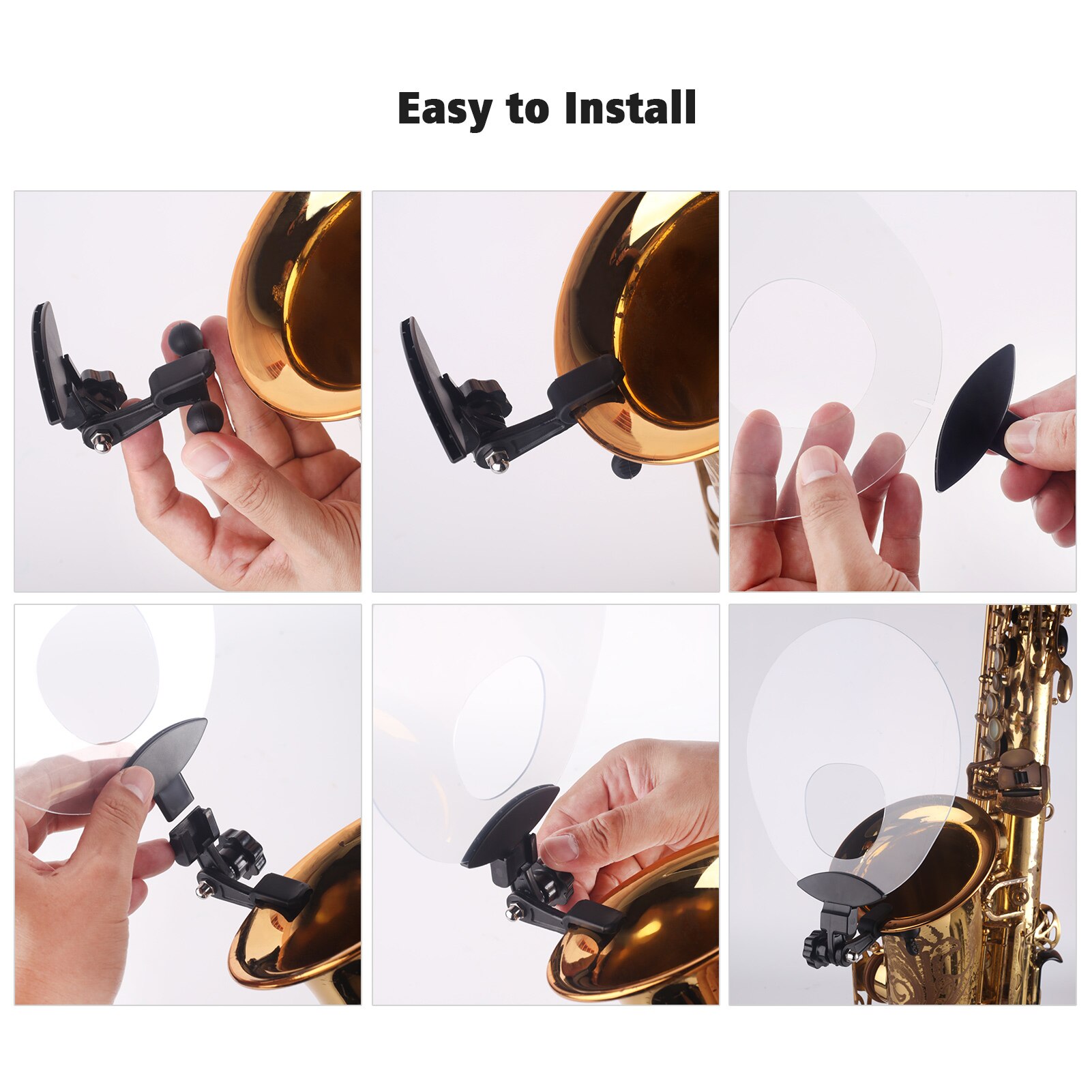 Easy to Install