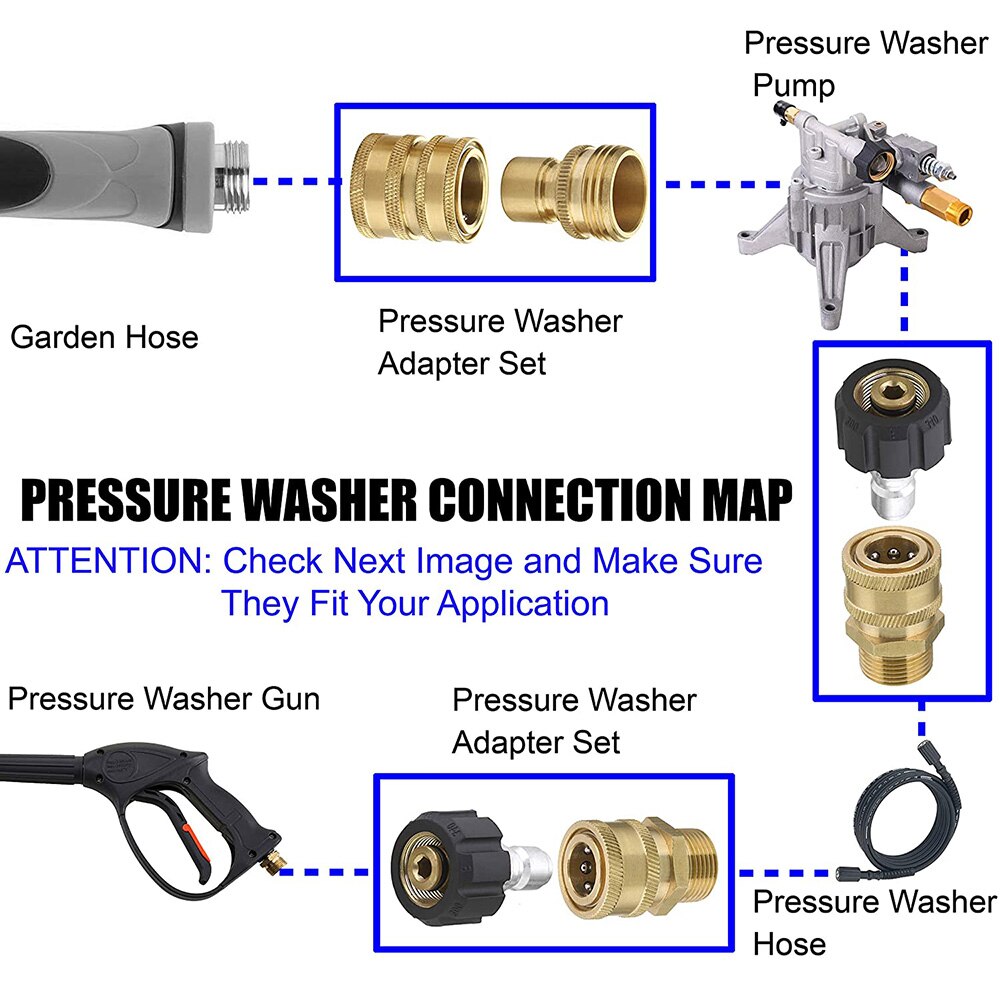 Pressure Washer Pump

Garden Hose

Pressure Washer Adapter Set

PRESSURE WASHER CONNECTION MAP

ATTENTION: Check Next Image and Make Sure They Fit Your Application

Pressure Washer Gun

Pressure Washer Adapter Set

Pressure Washer Hose