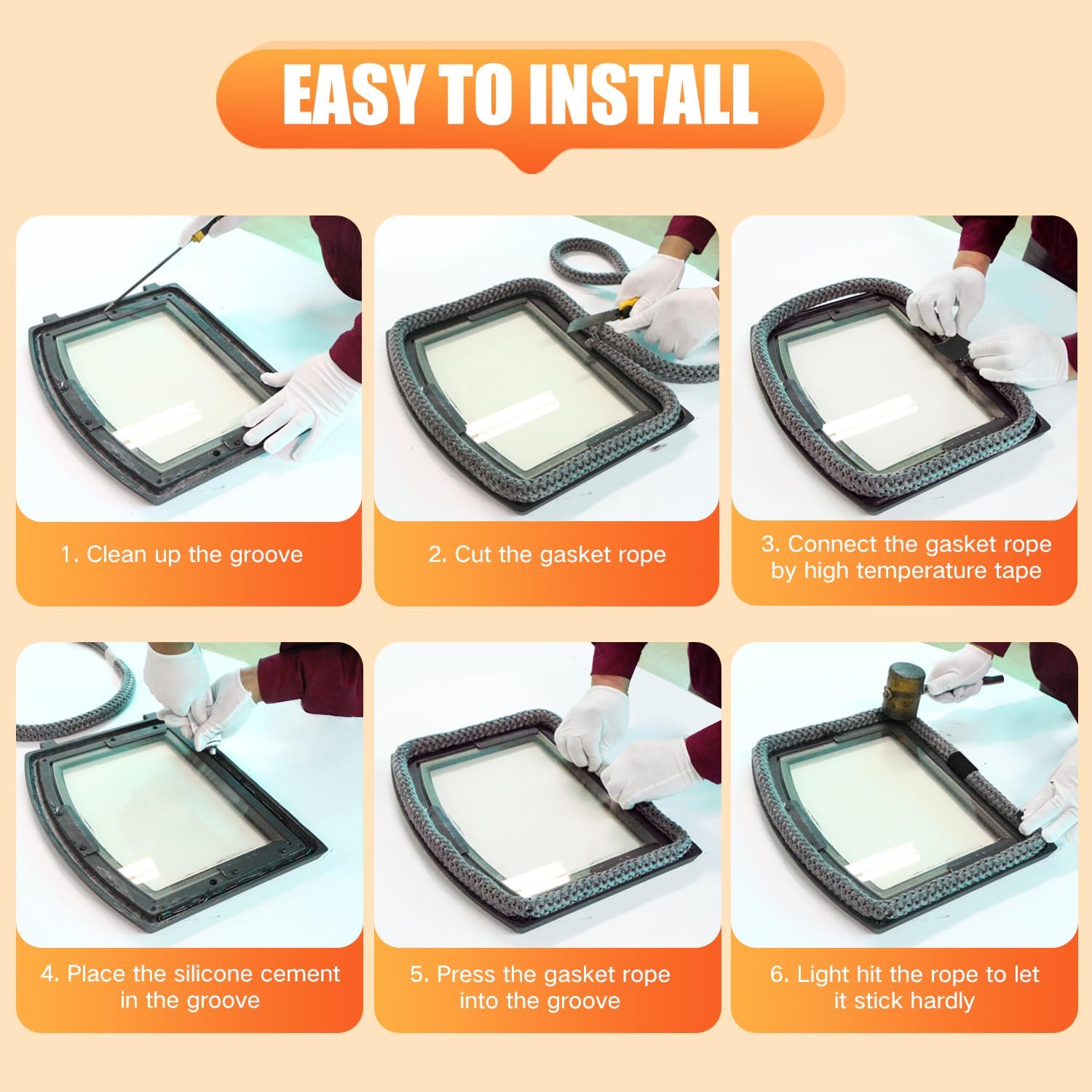 EASY TO INSTALL

1. Clean up the groove

2. Cut the gasket rope

3. Connect the gasket rope by high temperature tape

4. Place the silicone cement in the groove

5. Press the gasket rope into the groove

6. Light hit the rope to let it stick hardly