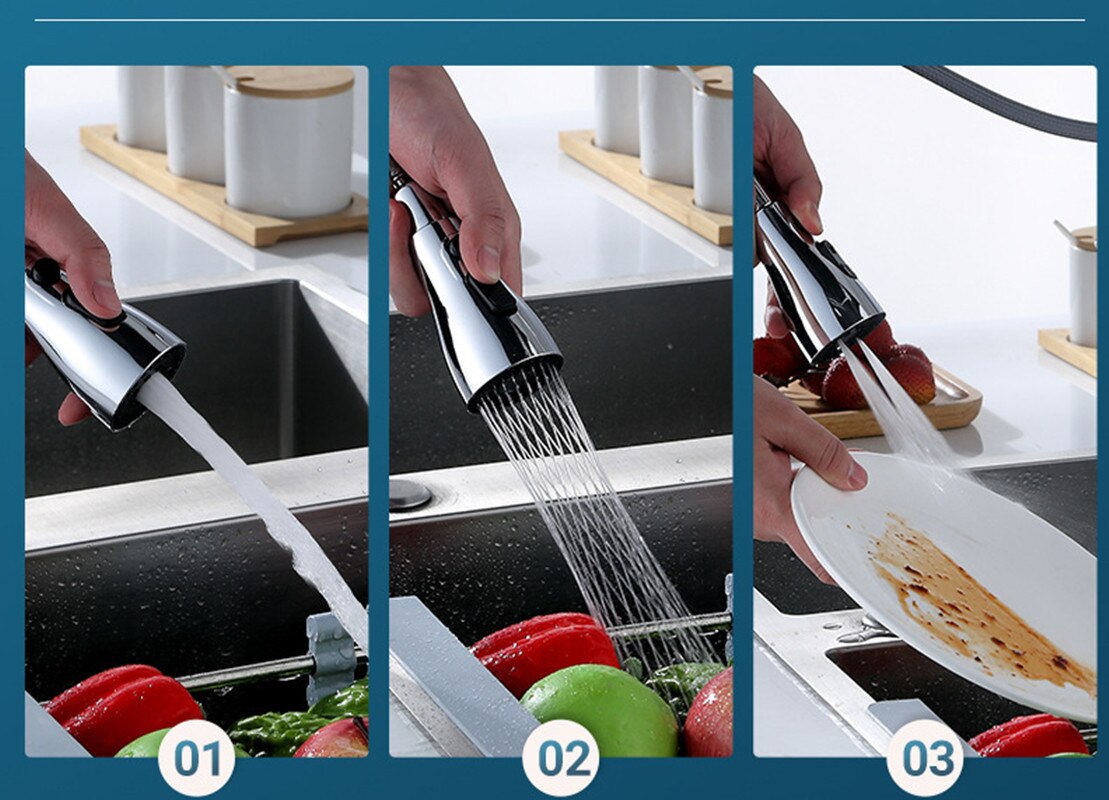 01

02

03