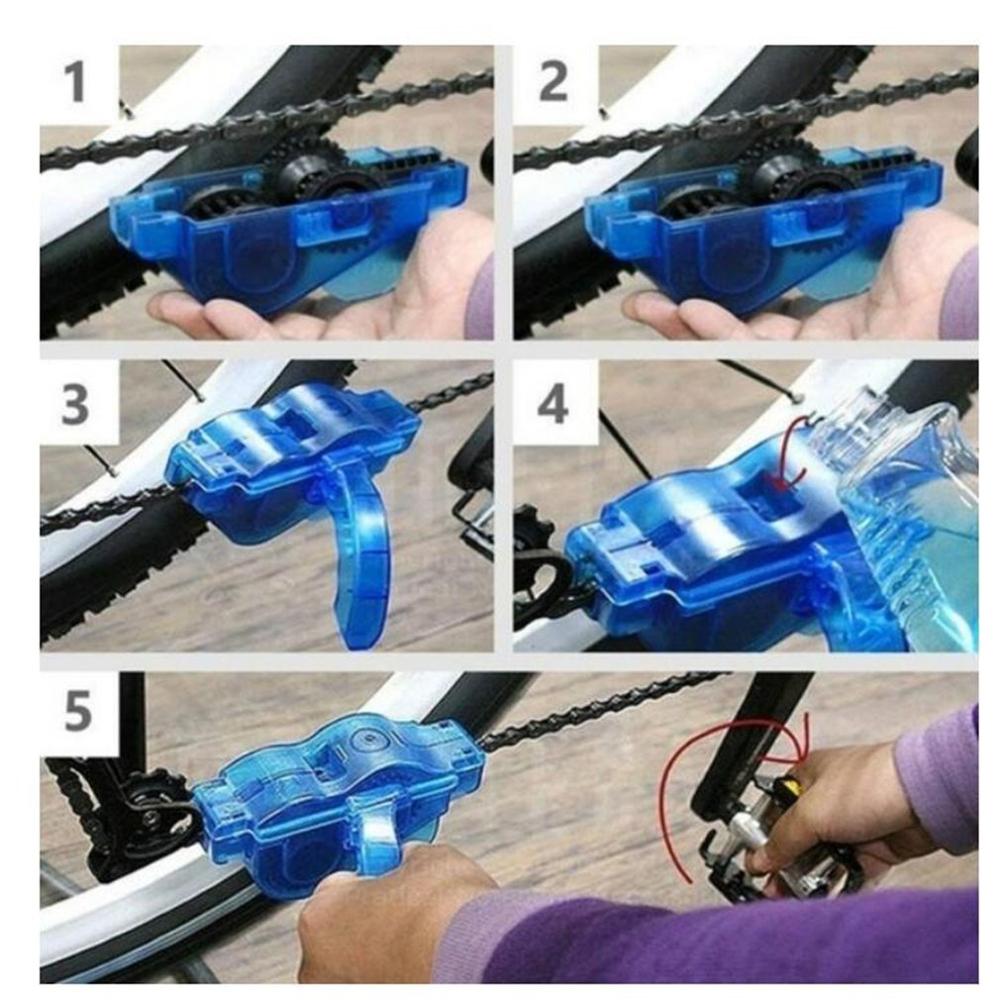 1

2

3

4

5