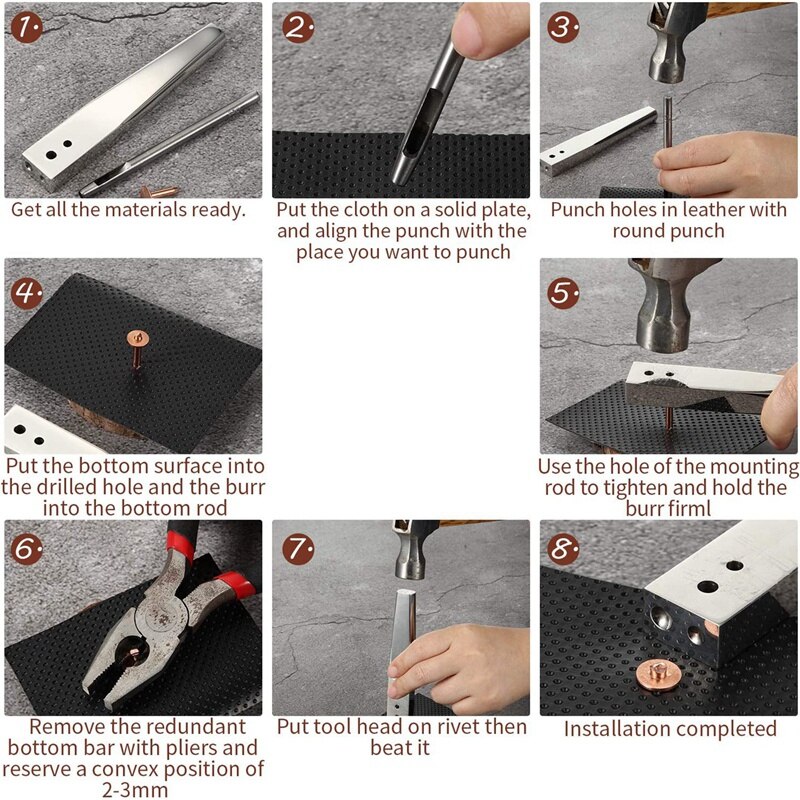 1.

Get all the materials ready.

2.

Put the cloth on a solid plate, and align the punch with the place you want to punch

3.

Punch holes in leather with round punch

4.

Put the bottom surface into the drilled hole and the burr into the bottom rod

5.

Use the hole of the mounting rod to tighten and hold the burr firml

6.

Remove the redundant bottom bar with pliers and reserve a convex position of 2-3mm

7.

Put tool head on rivet then beat it

8.

Installation completed