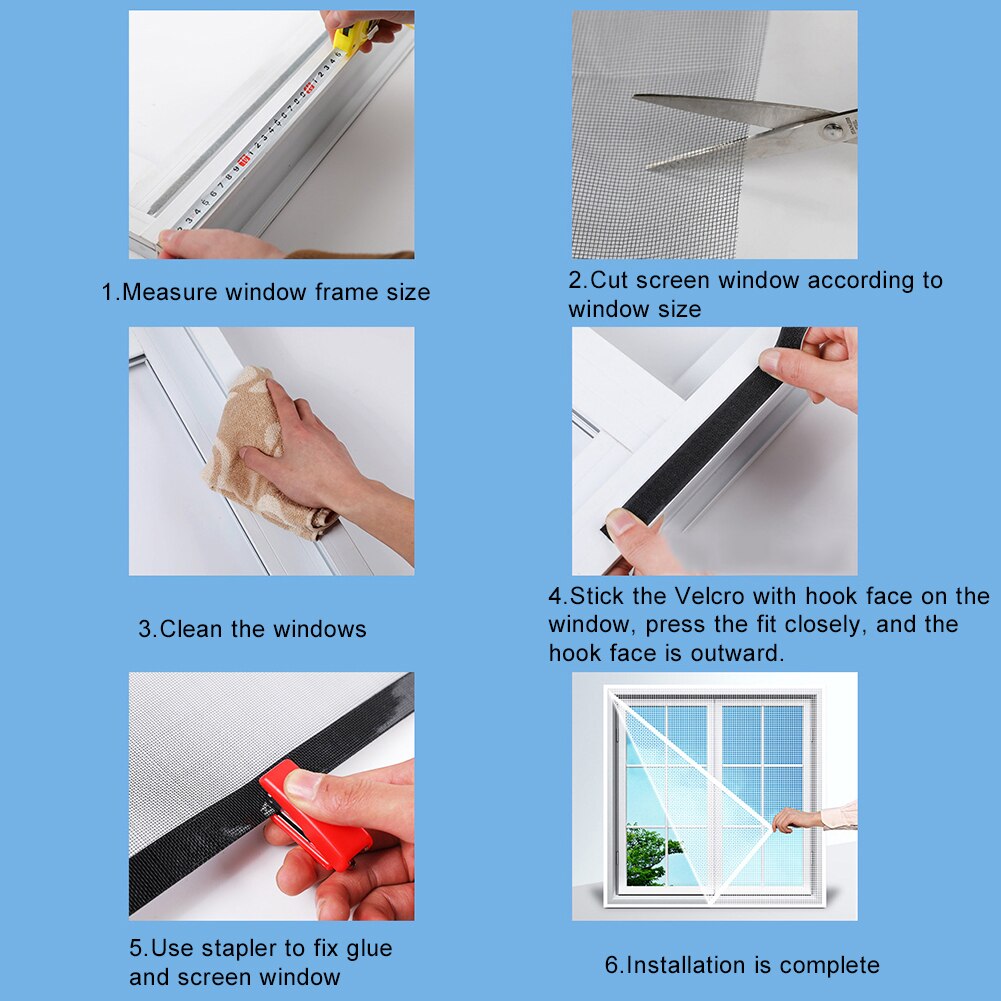 1.Measure window frame size

2.Cut screen window according to window size

3.Clean the windows

4.Stick the Velcro with hook face on the window, press the fit closely, and the hook face is outward.

5.Use stapler to fix glue and screen window

6.Installation is complete