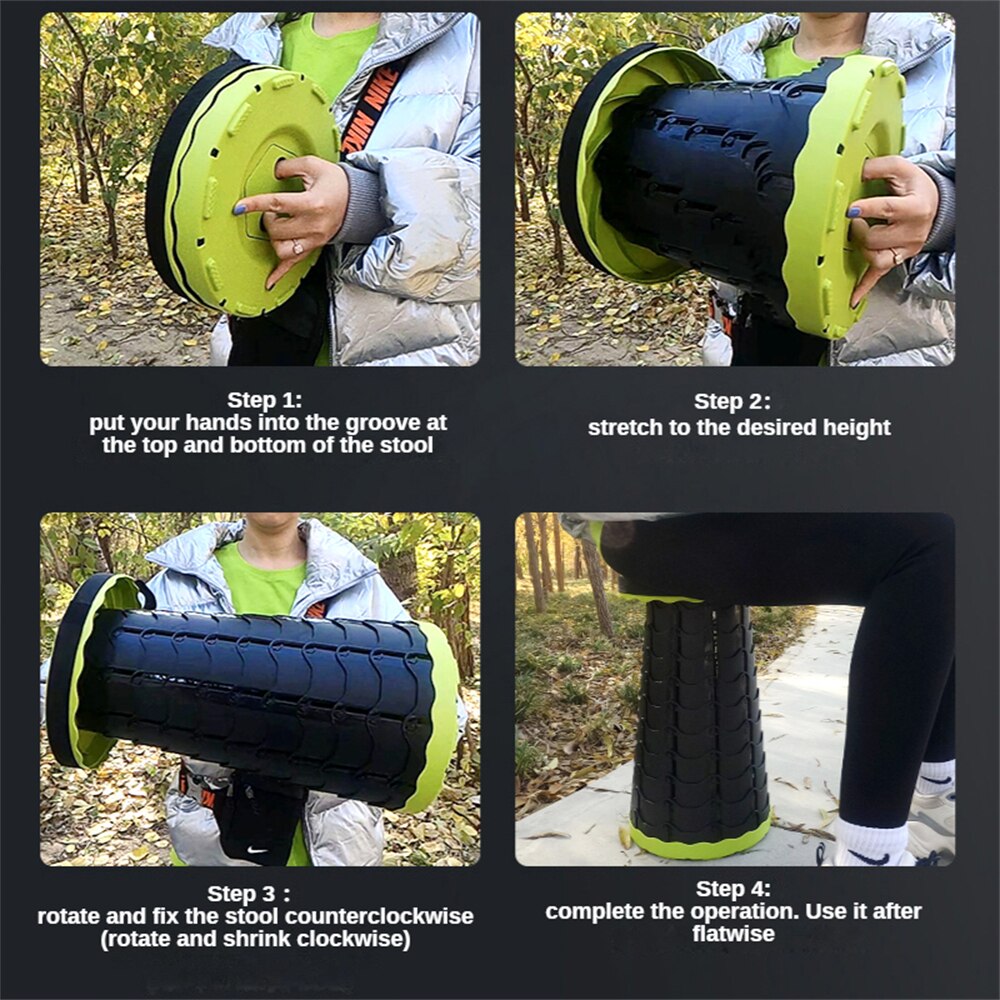 Step 1:
put your hands into the groove at the top and bottom of the stool

Step 2:
stretch to the desired height

Step 3 :
rotate and fix the stool counterclockwise (rotate and shrink clockwise)

Step 4:
complete the operation. Use it after flatwise