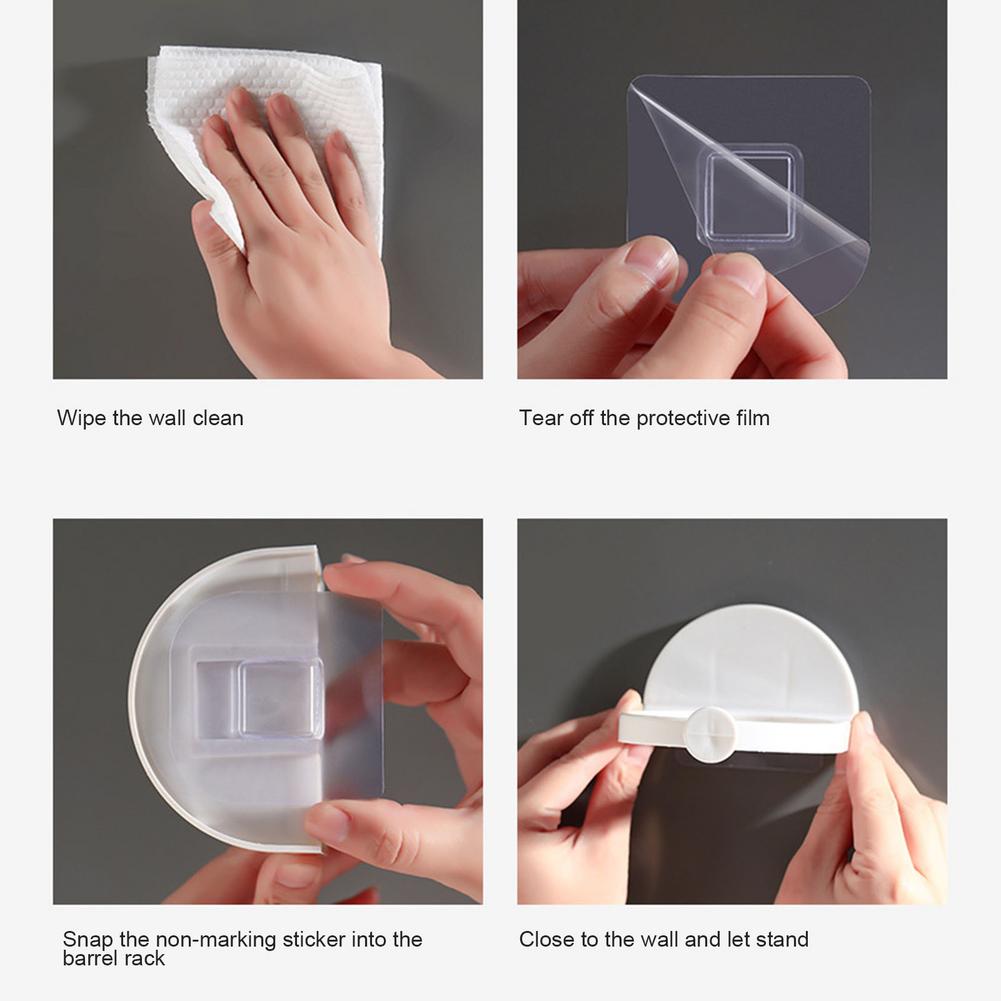 Wipe the wall clean

Tear off the protective film

Snap the non-marking sticker into the barrel rack

Close to the wall and let stand