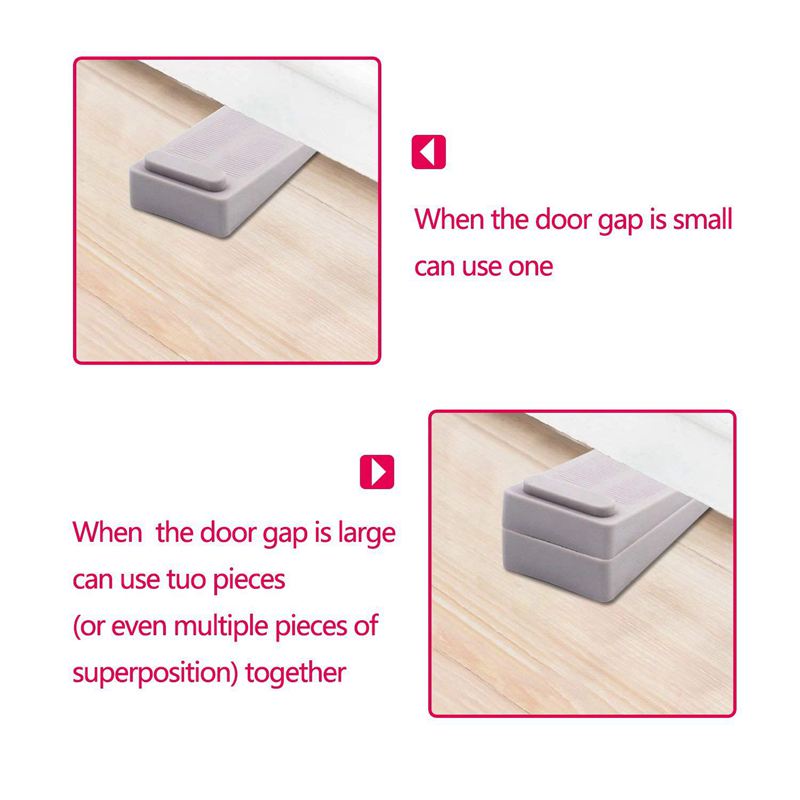 When the door gap is small can use one

When  the door gap is large can use tuo pieces (or even multiple pieces of superposition) together