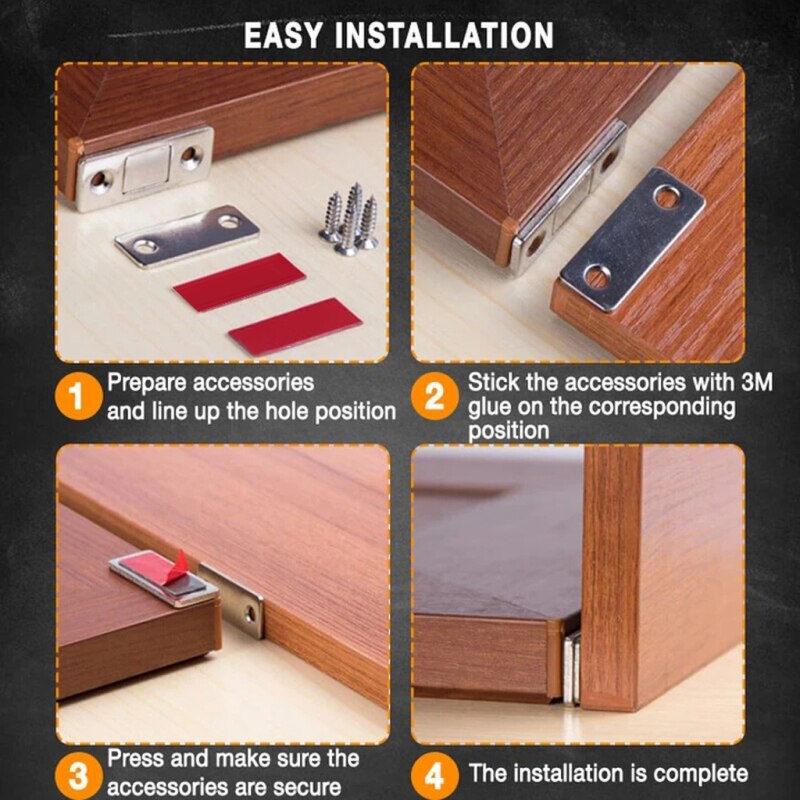 EASY INSTALLATION

1 Prepare accessories and line up the hole position

2 Stick the accessories with 3M glue on the corresponding position

3 Press and make sure the accessories are secure

4 The installation is complete