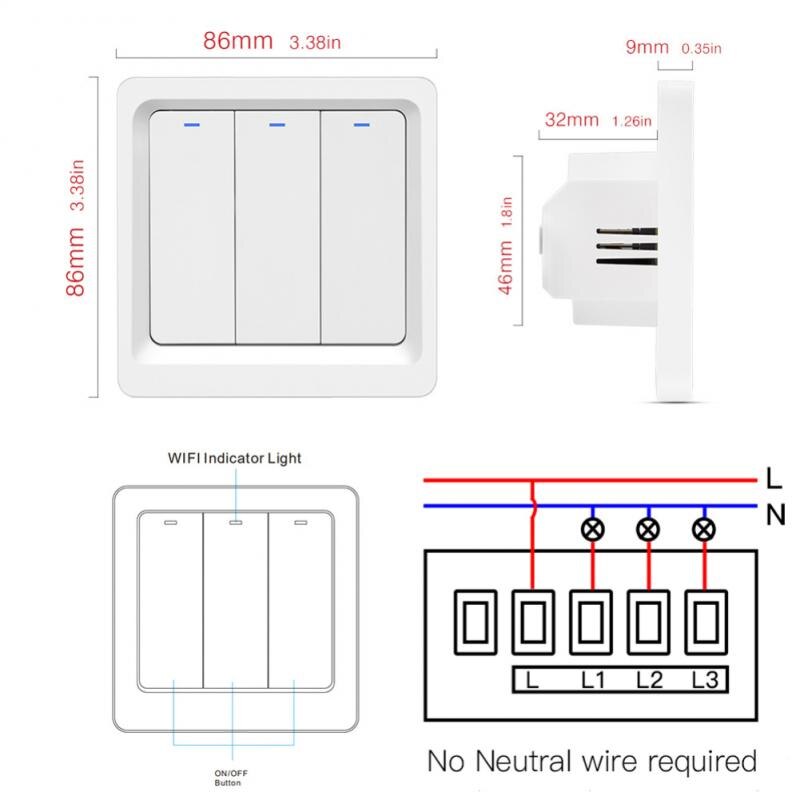 86mm 3.38in

86mm 3.38in

9mm 0.35in

32mm 1.26in

46mm 1.8in

WIFI Indicator Light

ON/OFF Button

L

N

L L1 L2 L3

No Neutral wire required