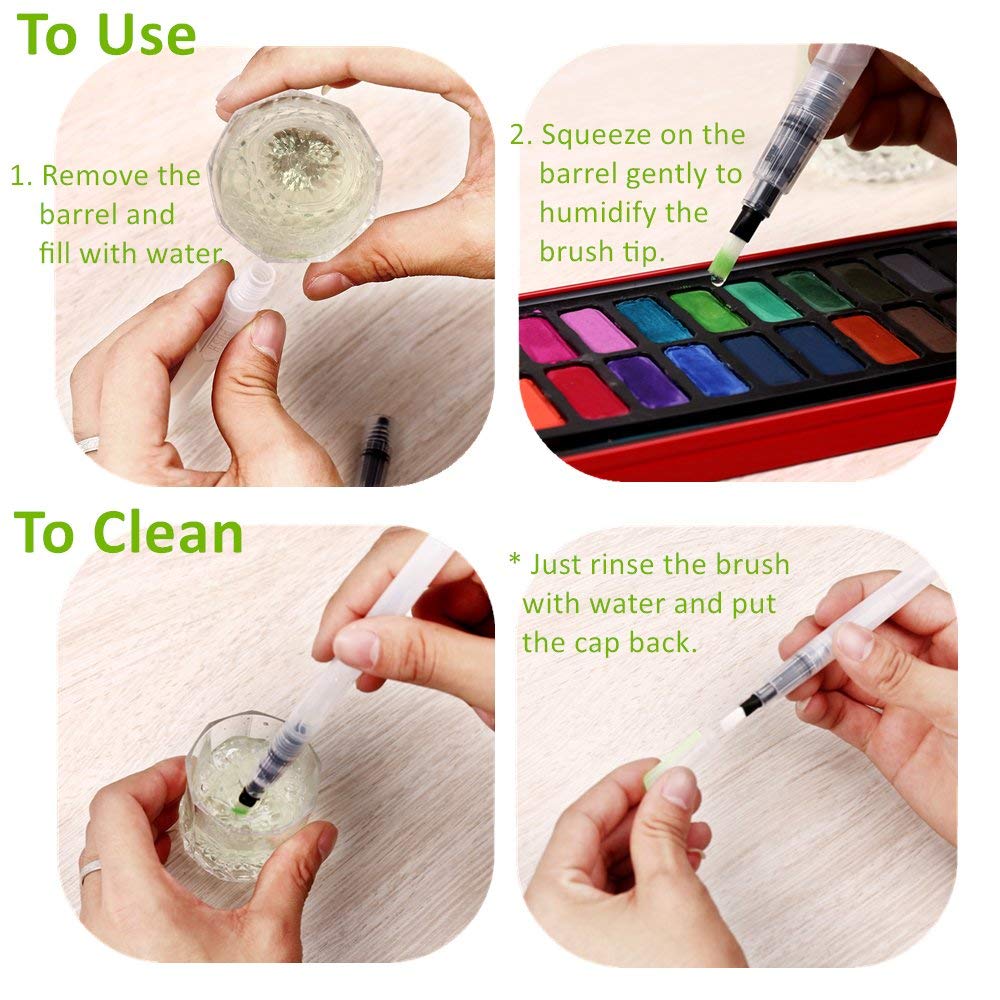 To Use

1. Remove the barrel and fill with water.

2. Squeeze on the barrel gently to humidify the brush tip.

To Clean

* Just rinse the brush with water and put the cap back.