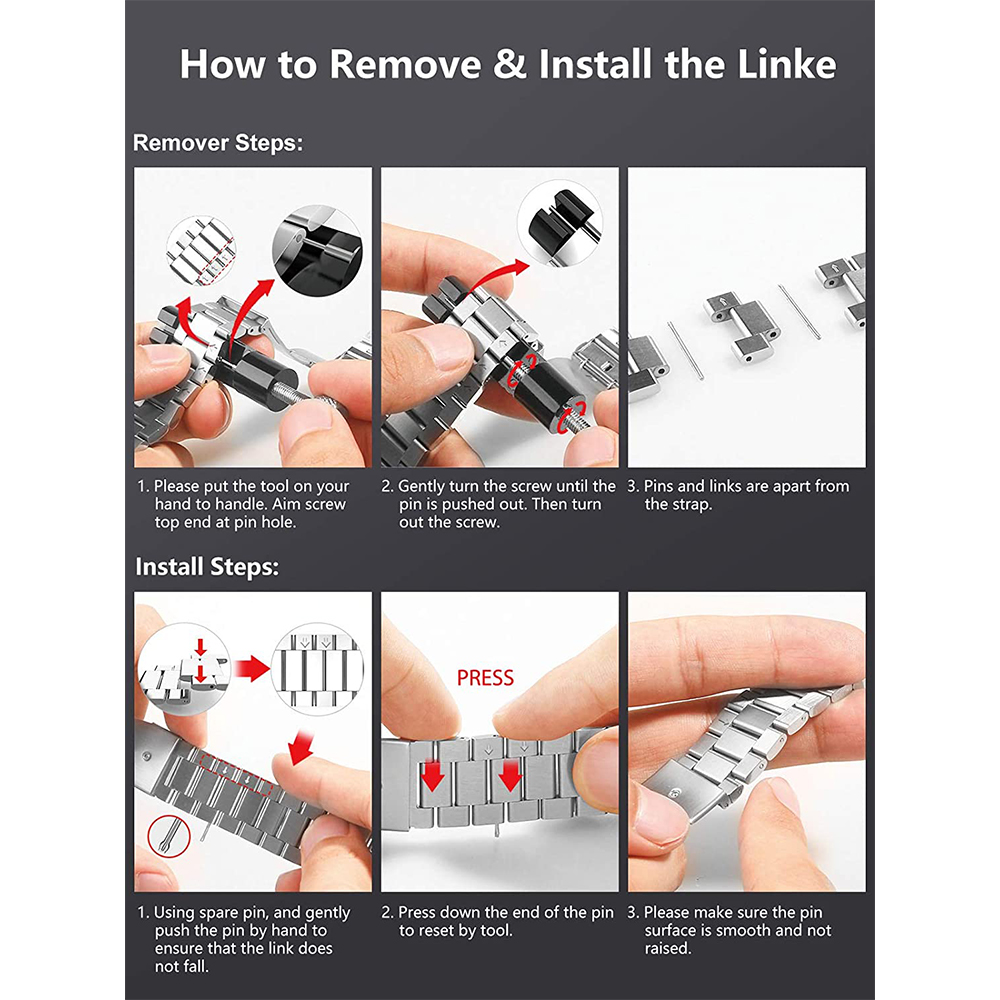 How to Remove & Install the Linke

Remover Steps:

1. Please put the tool on your hand to handle. Aim screw top end at pin hole.

2. Gently turn the screw until the pin is pushed out. Then turn out the screw.

3. Pins and links are apart from the strap.

Install Steps:

PRESS

1. Using spare pin, and gently push the pin by hand to ensure that the link does not fall.

2. Press down the end of the pin to reset by tool.

3. Please make sure the pin surface is smooth and not raised.