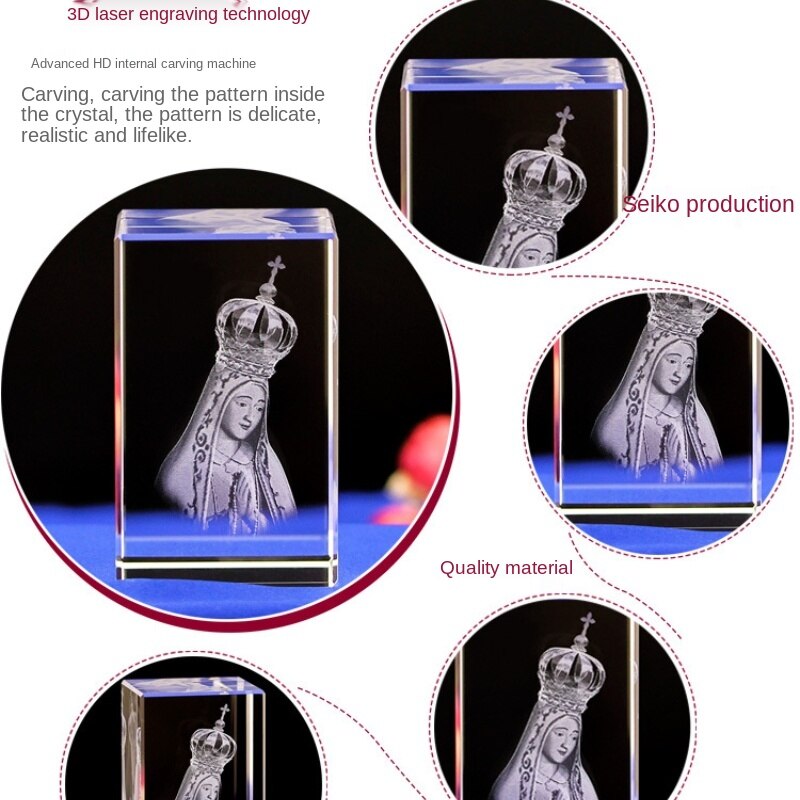 3D laser engraving technology

Advanced HD internal carving machine

Carving, carving the pattern inside the crystal, the pattern is delicate, realistic and lifelike.

Seiko production

Quality material