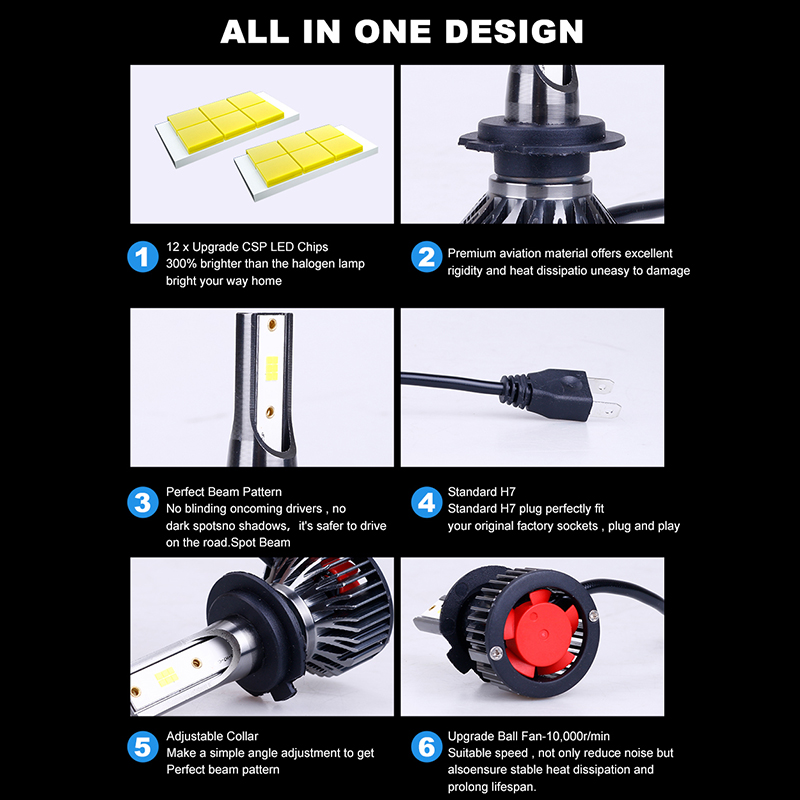 ALL IN ONE DESIGN

1 12 x Upgrade CSP LED Chips
300% brighter than the halogen lamp
bright your way home

2 Premium aviation material offers excellent rigidity and heat dissipatio uneasy to damage

3 Perfect Beam Pattern
No blinding oncoming drivers , no dark spotsno shadows, it's safer to drive on the road.Spot Beam

4 Standard H7
Standard H7 plug perfectly fit your original factory sockets , plug and play

5 Adjustable Collar
Make a simple angle adjustment to get Perfect beam pattern

6 Upgrade Ball Fan-10,000r/min
Suitable speed , not only reduce noise but alsoensure stable heat dissipation and prolong lifespan.