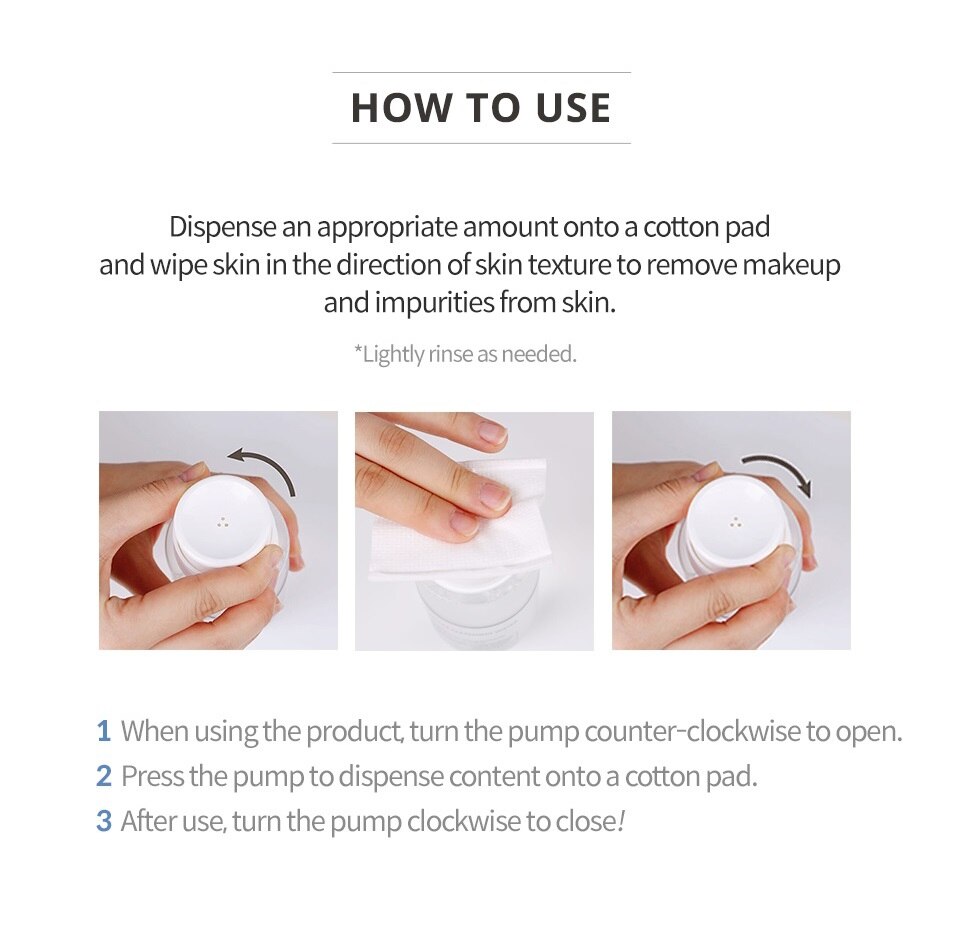 HOW TO USE

Dispense an appropriate amount onto a cotton pad and wipe skin in the direction of skin texture to remove makeup and impurities from skin.

*Lightly rinse as needed.

1 When using the product, turn the pump counter-clockwise to open.
2 Press the pump to dispense content onto a cotton pad.
3 After use, turn the pump clockwise to close!