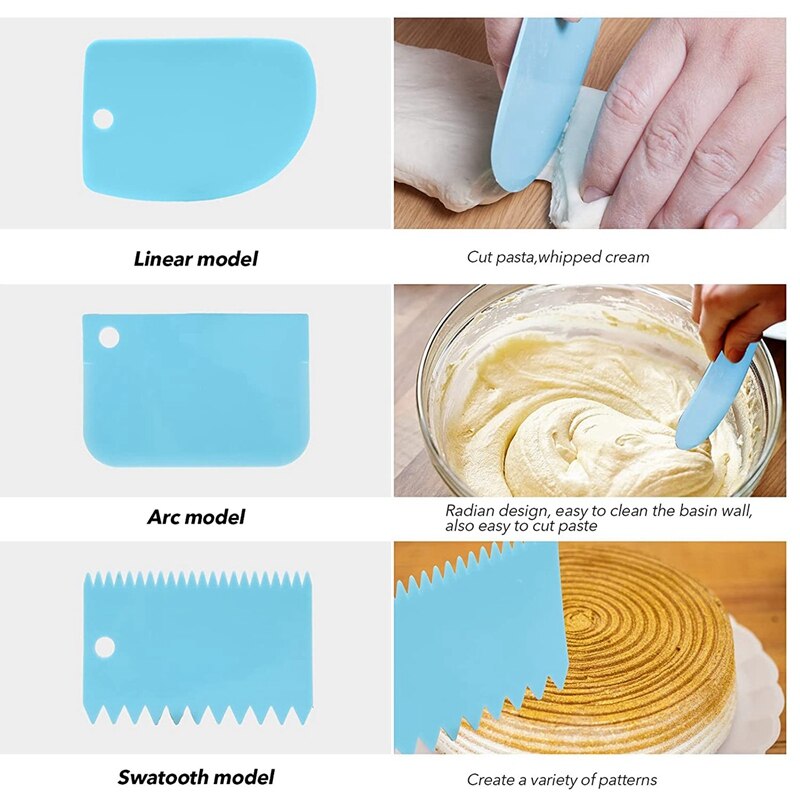 Linear model

Cut pasta,whipped cream

Arc model

Radian design, easy to clean the basin wall, also easy to cut paste

Swatooth model

Create a variety of patterns