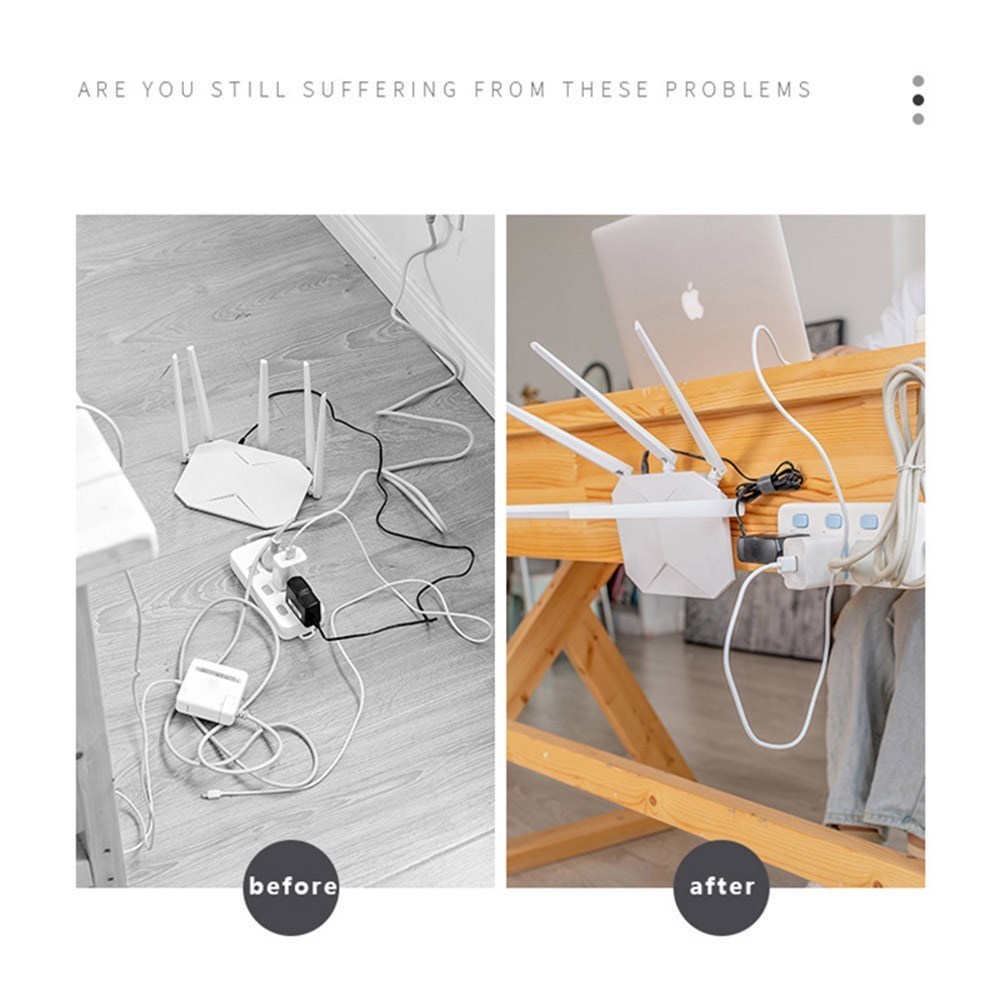 ARE YOU STILL SUFFERING FROM THESE PROBLEMS

before

after