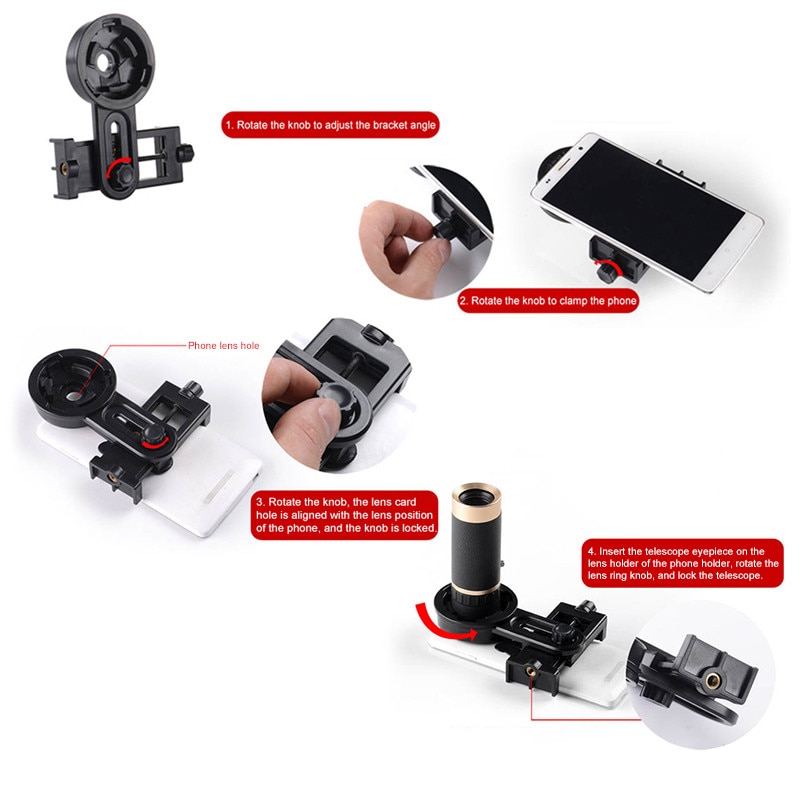 1. Rotate the knob to adjust the bracket angle

2. Rotate the knob to clamp the phone

Phone lens hole

3. Rotate the knob, the lens card hole is aligned with the lens position of the phone, and the knob is locked.

4. Insert the telescope eyepiece on the lens holder of the phone holder, rotate the lens ring knob, and lock the telescope.