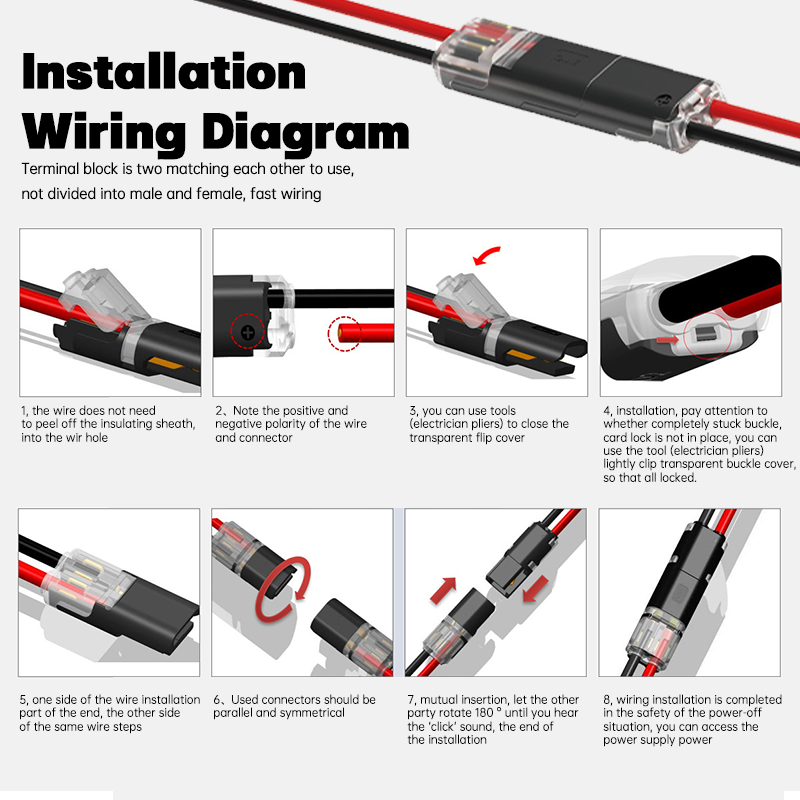 Installation
Wiring Diagram

Terminal block is two matching each other to use, not divided into male and female, fast wiring

1, the wire does not need to peel off the insulating sheath, into the wir hole

2、Note the positive and negative polarity of the wire and connector

3, you can use tools (electrician pliers) to close the transparent flip cover

4, installation, pay attention to whether completely stuck buckle, card lock is not in place, you can use the tool (electrician pliers) lightly clip transparent buckle cover, so that all locked.

5, one side of the wire installation part of the end, the other side of the same wire steps

6、Used connectors should be parallel and symmetrical

7, mutual insertion, let the other party rotate 180 ° until you hear the 'click' sound, the end of the installation

8, wiring installation is completed in the safety of the power-off situation, you can access the power supply power