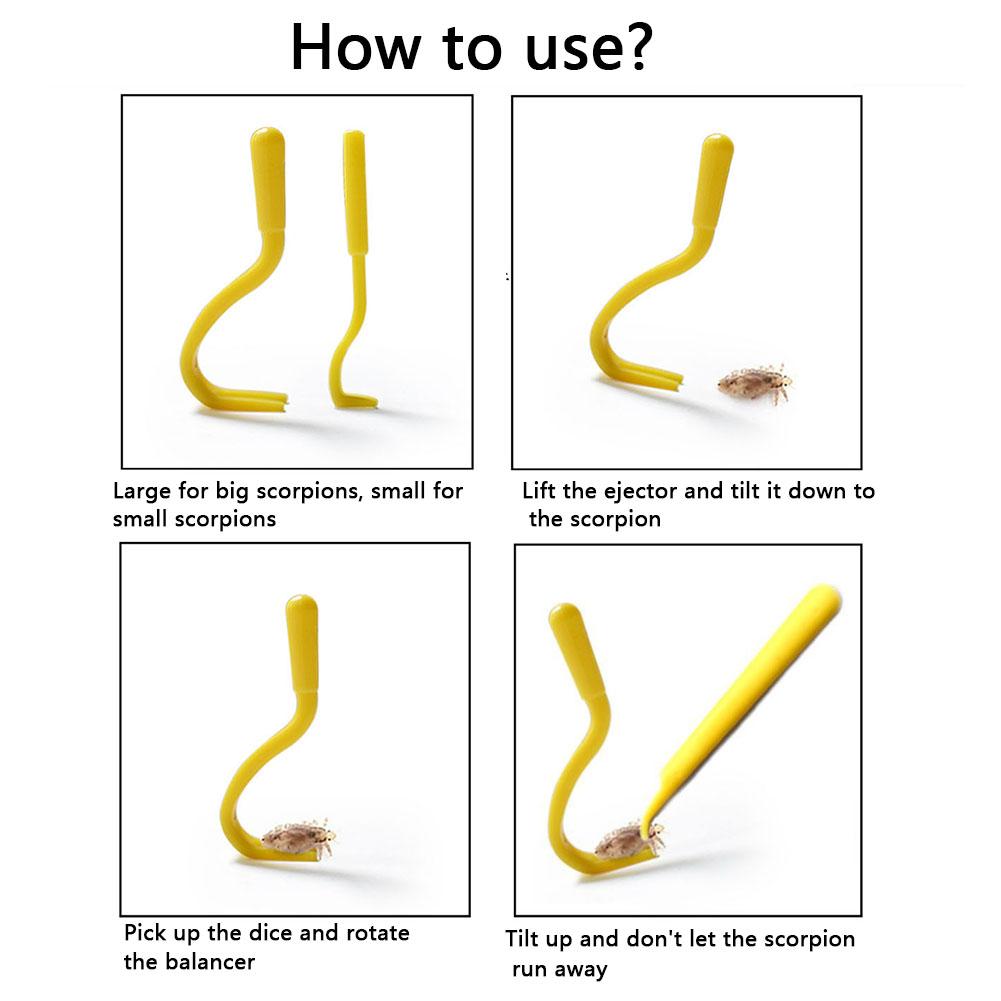 How to use?

Large for big scorpions, small for small scorpions

Lift the ejector and tilt it down to the scorpion

Pick up the dice and rotate the balancer

Tilt up and don't let the scorpion run away