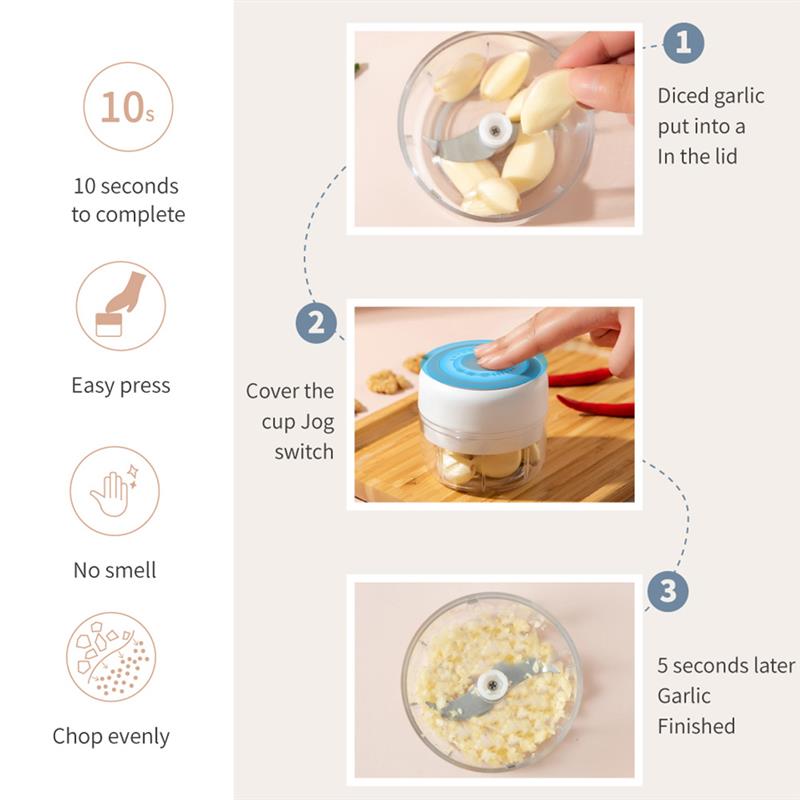 10s

10 seconds to complete

Easy press

No smell

Chop evenly

1

Diced garlic put into a In the lid

2

Cover the cup Jog switch

3

5 seconds later Garlic Finished