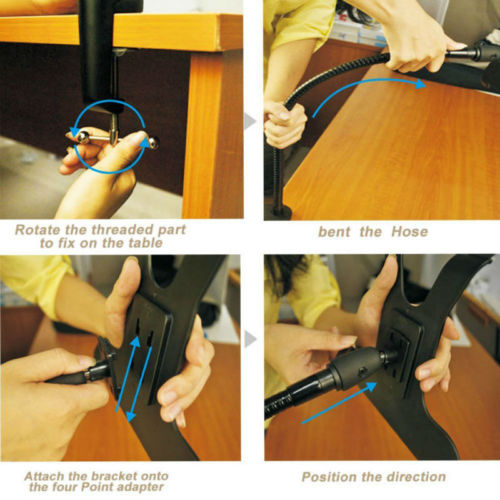 Rotate the threaded part to fix on the table

bent the Hose

Attach the bracket onto the four Point adapter

Position the direction