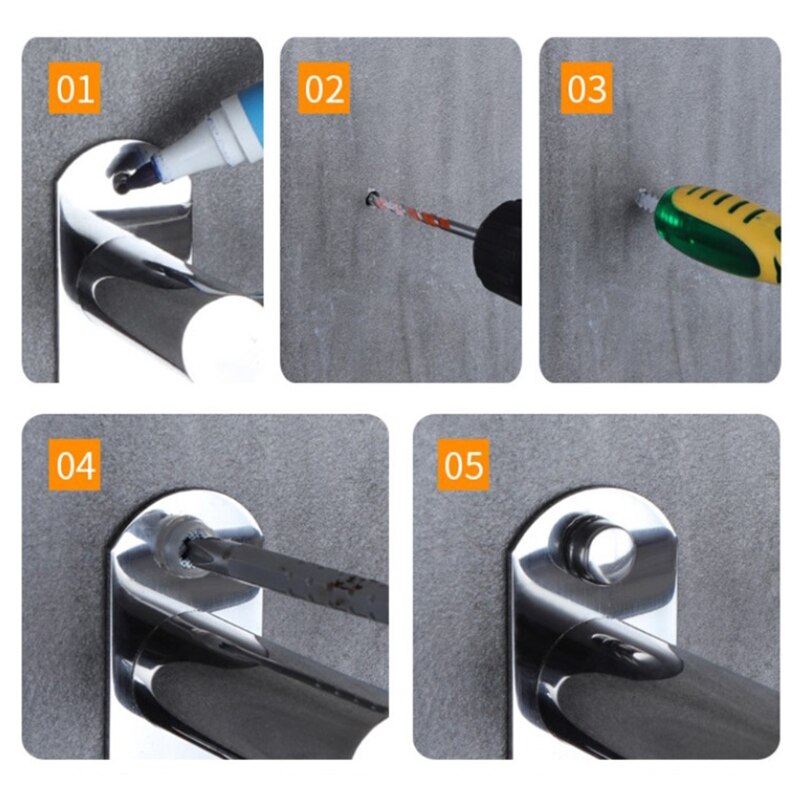 01

02

03

04

05