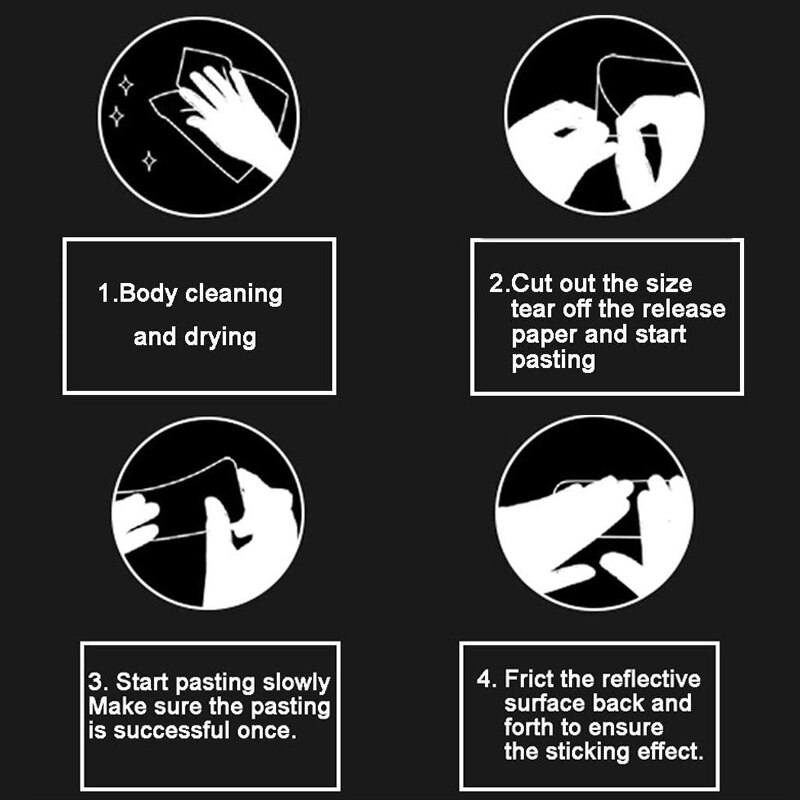 1.Body cleaning and drying

2.Cut out the size tear off the release paper and start pasting

3. Start pasting slowly Make sure the pasting is successful once.

4. Frict the reflective surface back and forth to ensure the sticking effect.