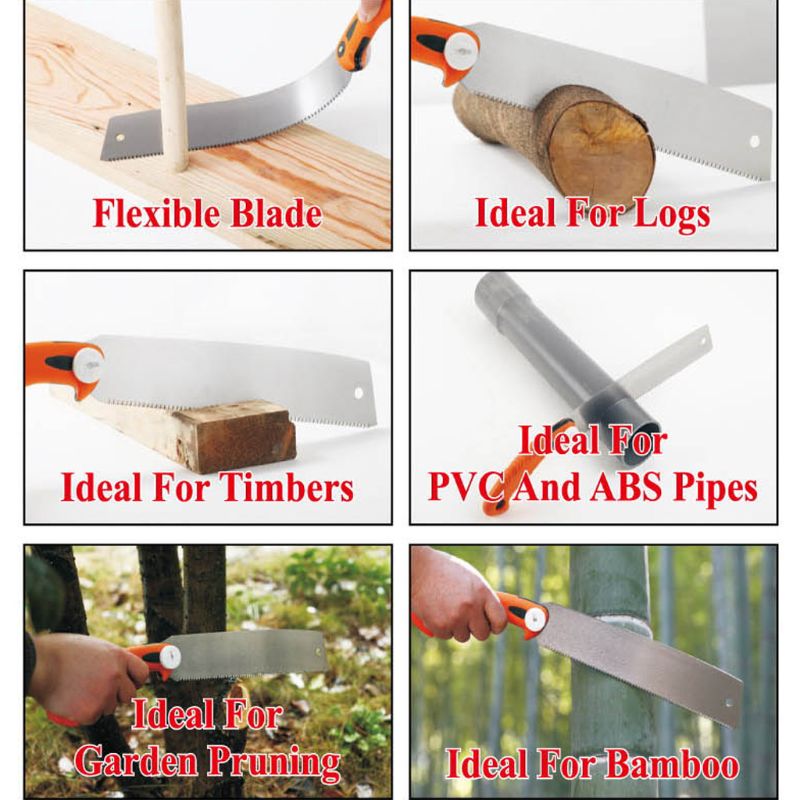 Flexible Blade

Ideal For Logs

Ideal For Timbers

Ideal For PVC And ABS Pipes

Ideal For Garden Pruning

Ideal For Bamboo