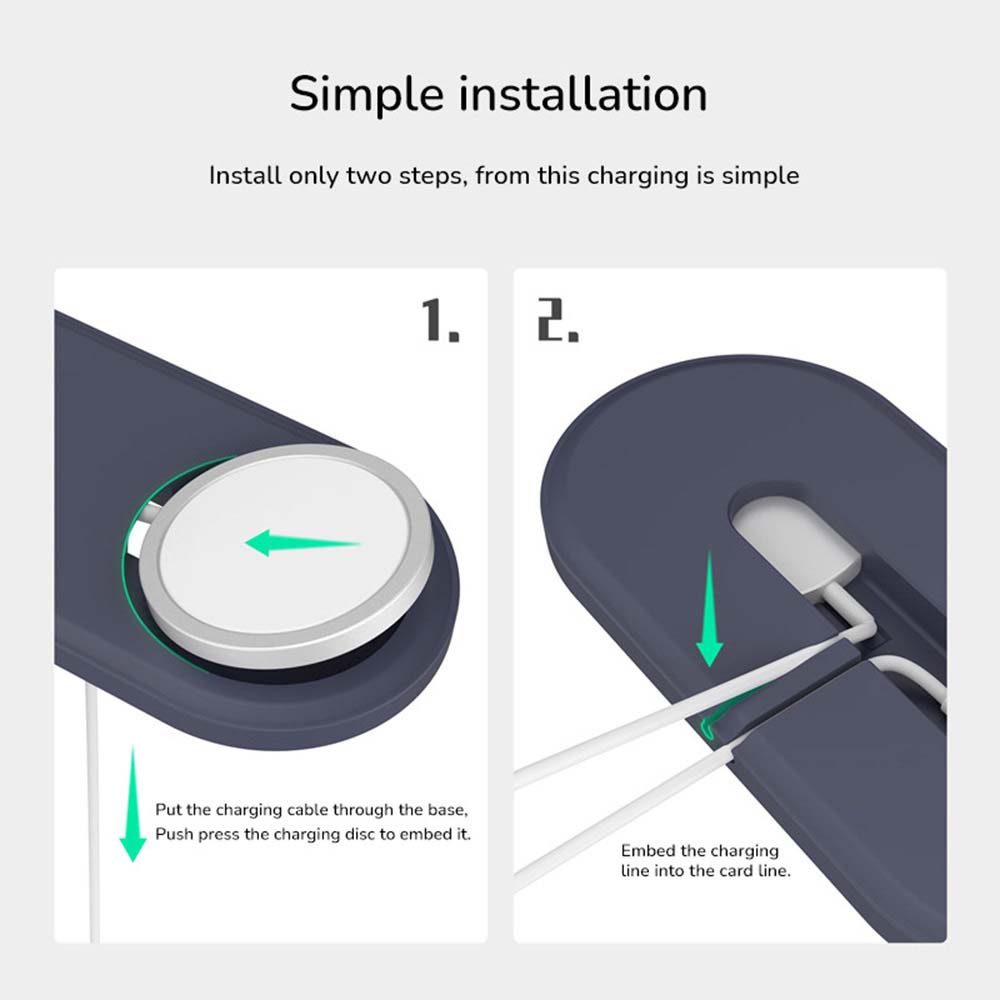 Simple installation

Install only two steps, from this charging is simple

1.

Put the charging cable through the base, Push press the charging disc to embed it.

2.

Embed the charging line into the card line.