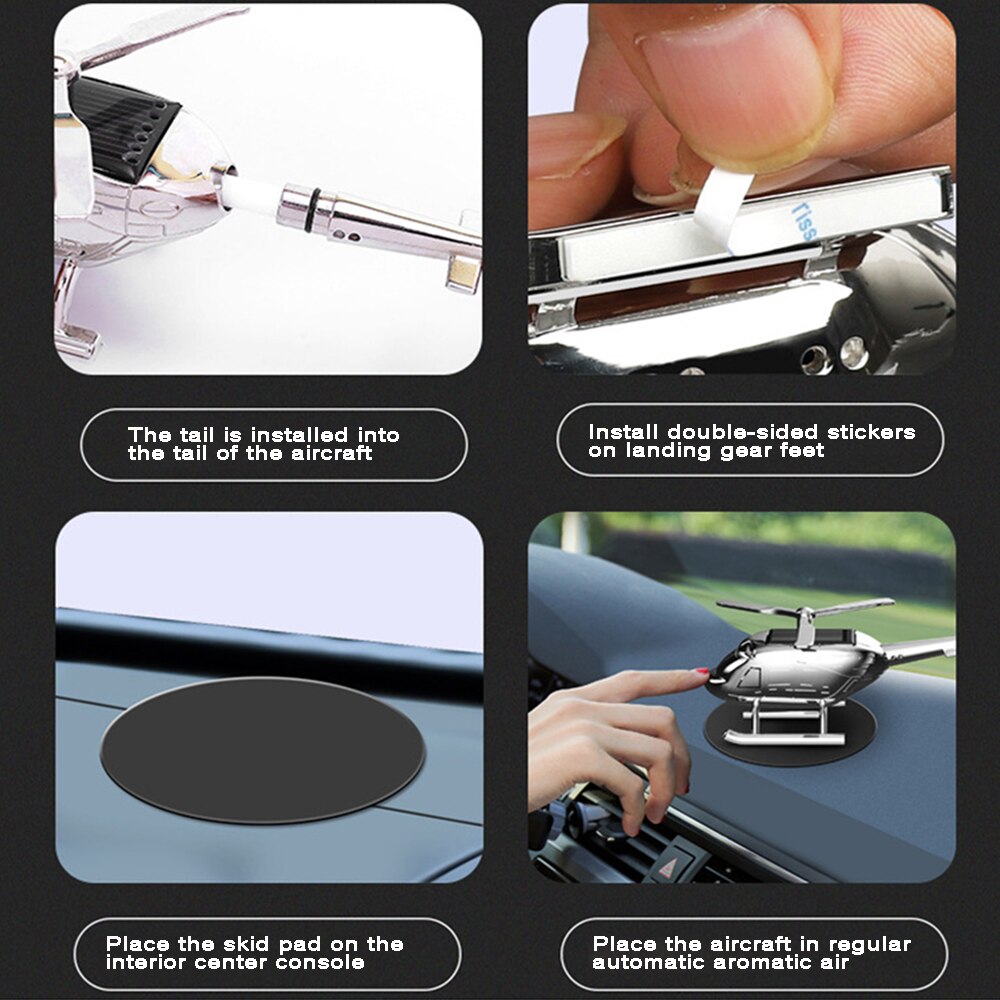 The tail is installed into the tail of the aircraft

Install double-sided stickers on landing gear feet

Place the skid pad on the interior center console

Place the aircraft in regular automatic aromatic air