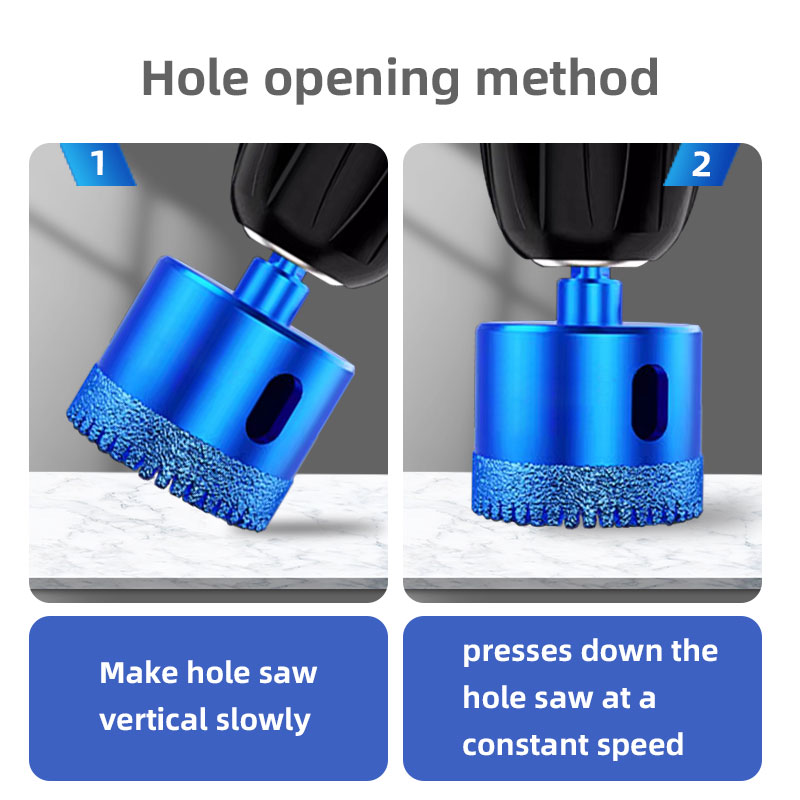 Hole opening method

1

2

Make hole saw vertical slowly

presses down the hole saw at a constant speed