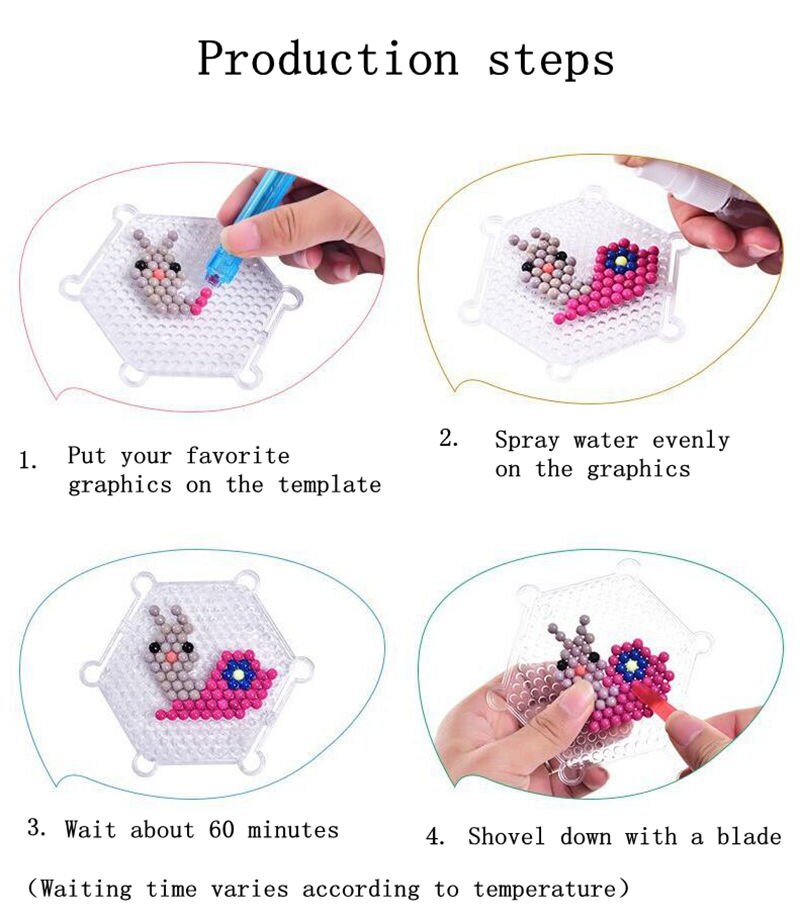 Production steps

1. Put your favorite graphics on the template

2. Spray water evenly on the graphics

3. Wait about 60 minutes

4. Shovel down with a blade

(Waiting time varies according to temperature)