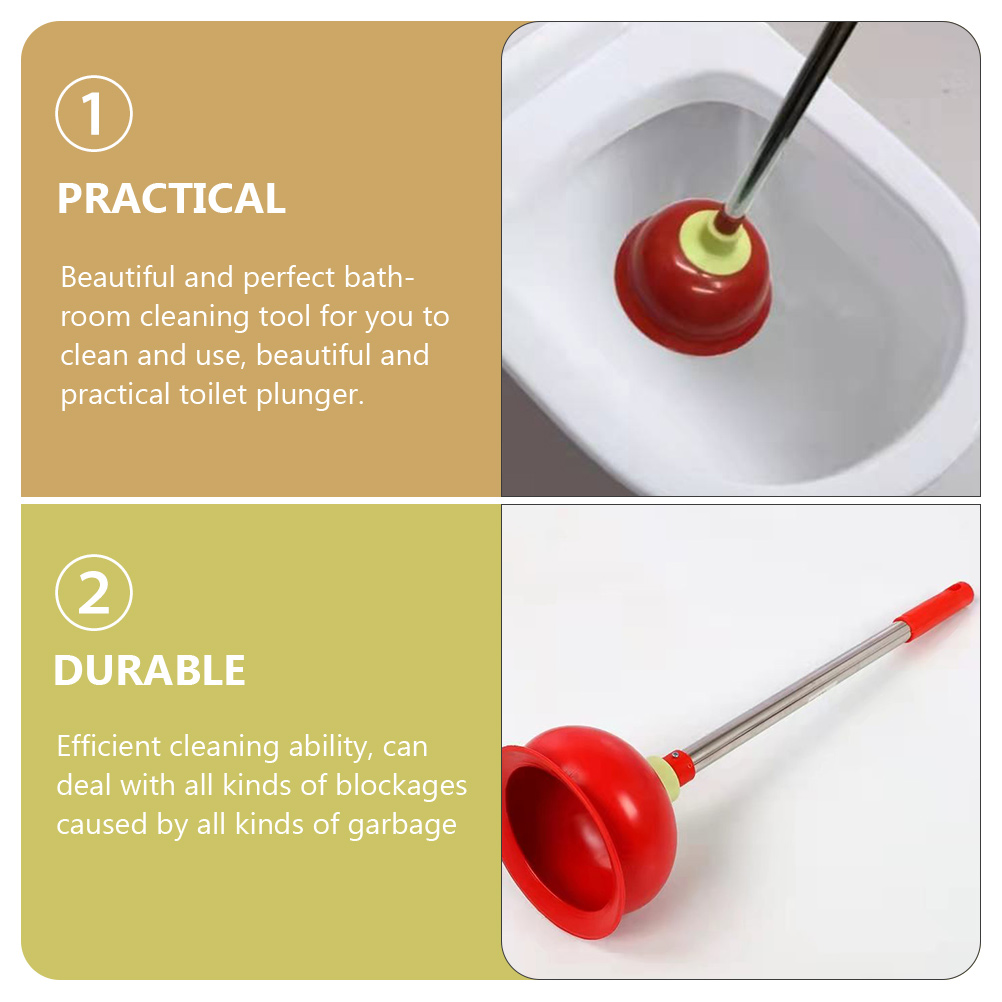 1

PRACTICAL

Beautiful and perfect bathroom cleaning tool for you to clean and use, beautiful and practical toilet plunger.

2

DURABLE

Efficient cleaning ability, can deal with all kinds of blockages caused by all kinds of garbage