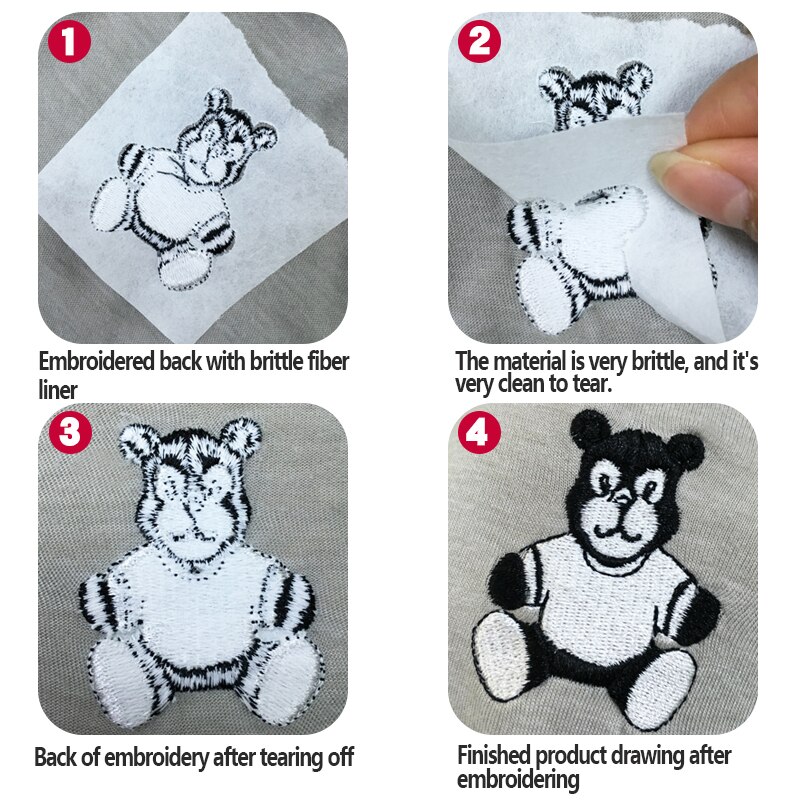 1

Embroidered back with brittle fiber liner

2

The material is very brittle, and it's very clean to tear.

3

Back of embroidery after tearing off

4

Finished product drawing after embroidering