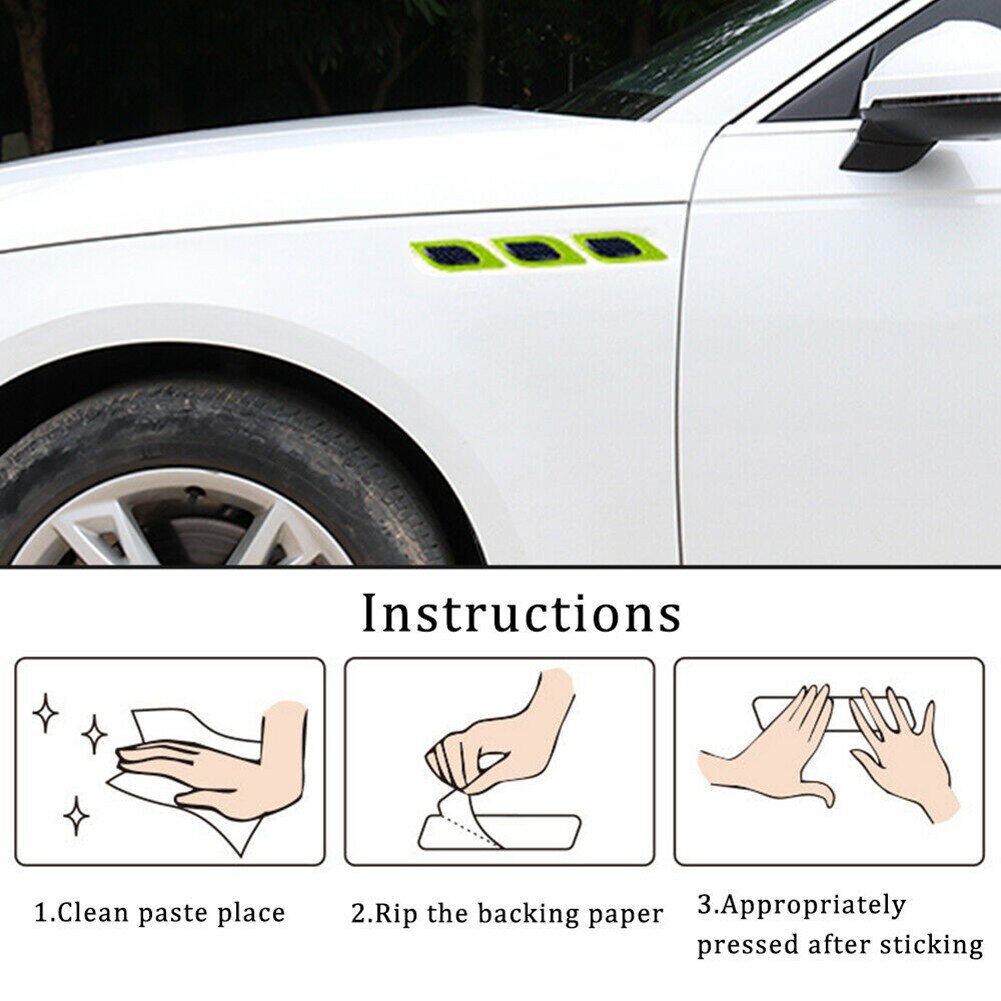 Instructions

1.Clean paste place

2.Rip the backing paper

3.Appropriately pressed after sticking