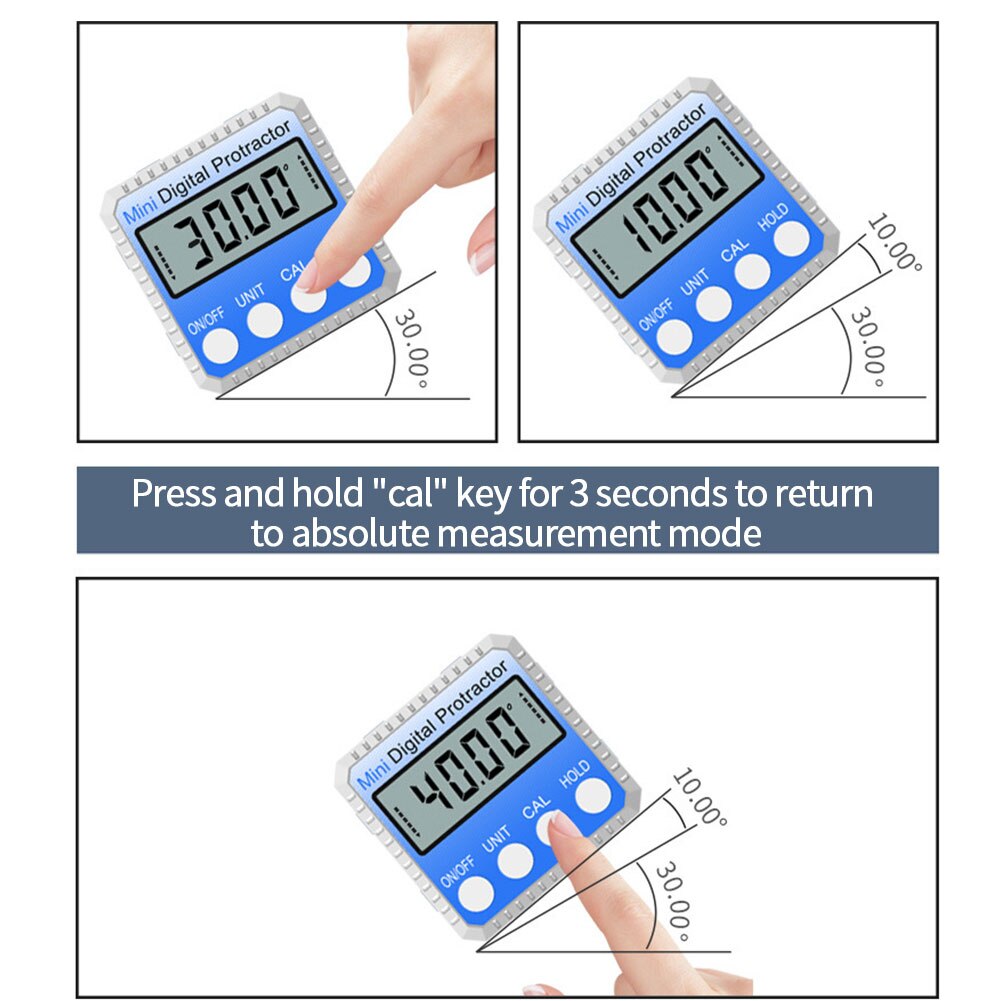 Mini Digital Protractor
30.00°
ON/OFF UNIT CAL
30.00°

Mini Digital Protractor
10.00°
ON/OFF UNIT CAL HOLD
10.00°
30.00°

Press and hold "cal" key for 3 seconds to return to absolute measurement mode

Mini Digital Protractor
40.00°
ON/OFF UNIT CAL HOLD
10.00°
30.00°