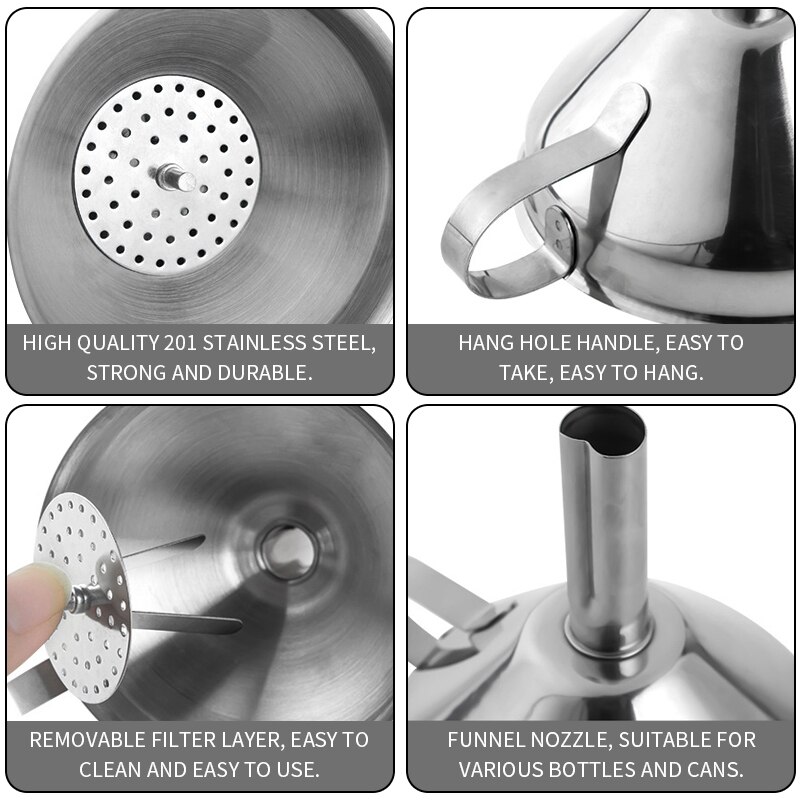 HIGH QUALITY 201 STAINLESS STEEL, STRONG AND DURABLE.

HANG HOLE HANDLE, EASY TO TAKE, EASY TO HANG.

REMOVABLE FILTER LAYER, EASY TO CLEAN AND EASY TO USE.

FUNNEL NOZZLE, SUITABLE FOR VARIOUS BOTTLES AND CANS.