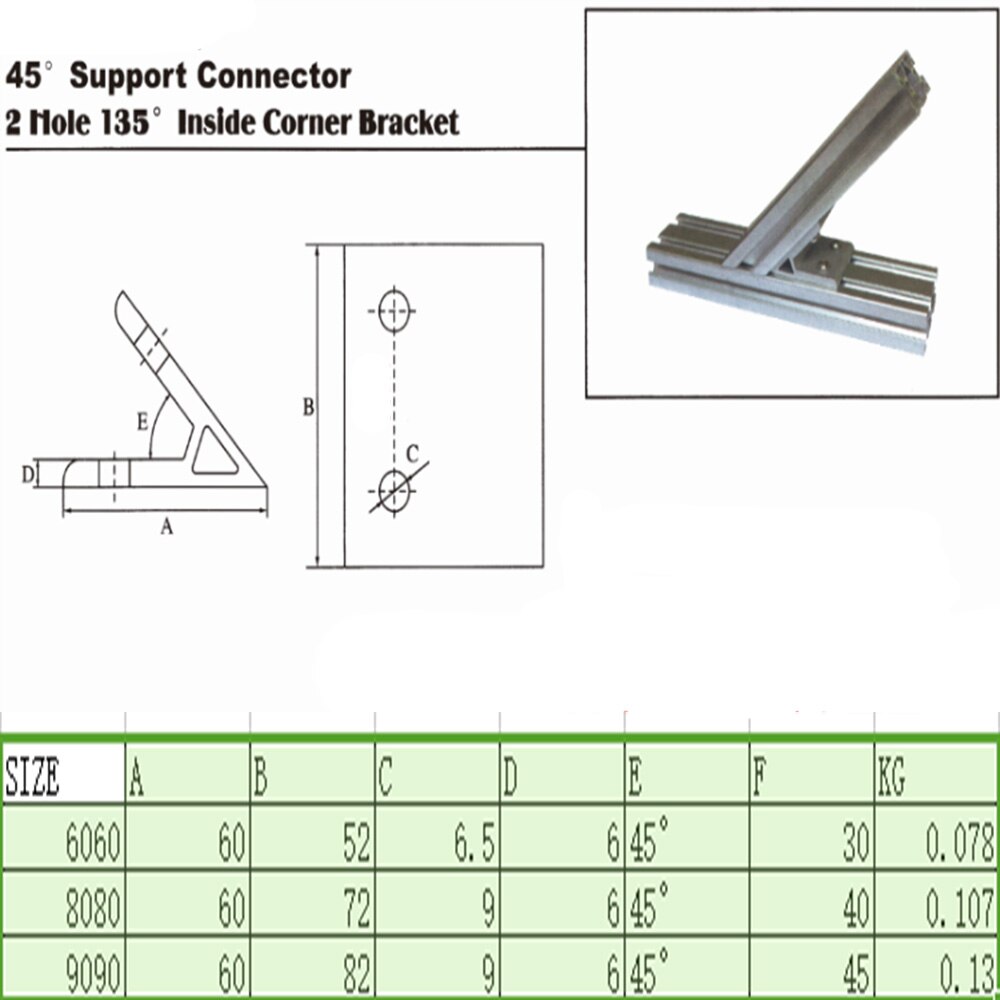 45° Support Connector
2 Hole 135° Inside Corner Bracket

E
D
A
B
C

| SIZE | A | B | C | D | E | F | KG |
|---|---|---|---|---|---|---|---|
| 6060 | 60 | 52 | 6.5 | 6 | 45° | 30 | 0.078 |
| 8080 | 60 | 72 | 9 | 6 | 45° | 40 | 0.107 |
| 9090 | 60 | 82 | 9 | 6 | 45° | 45 | 0.13 |