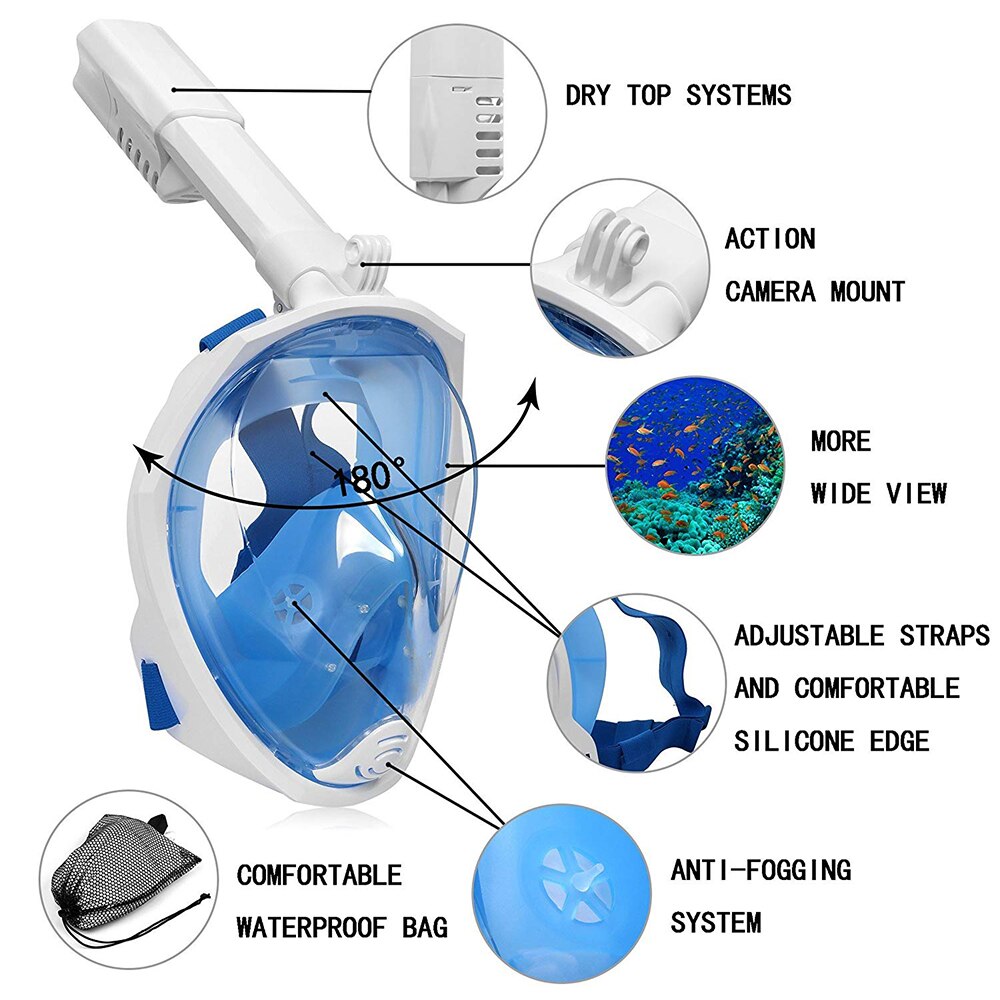 DRY TOP SYSTEMS

ACTION
CAMERA MOUNT

180°

MORE
WIDE VIEW

ADJUSTABLE STRAPS
AND COMFORTABLE
SILICONE EDGE

COMFORTABLE
WATERPROOF BAG

ANTI-FOGGING
SYSTEM