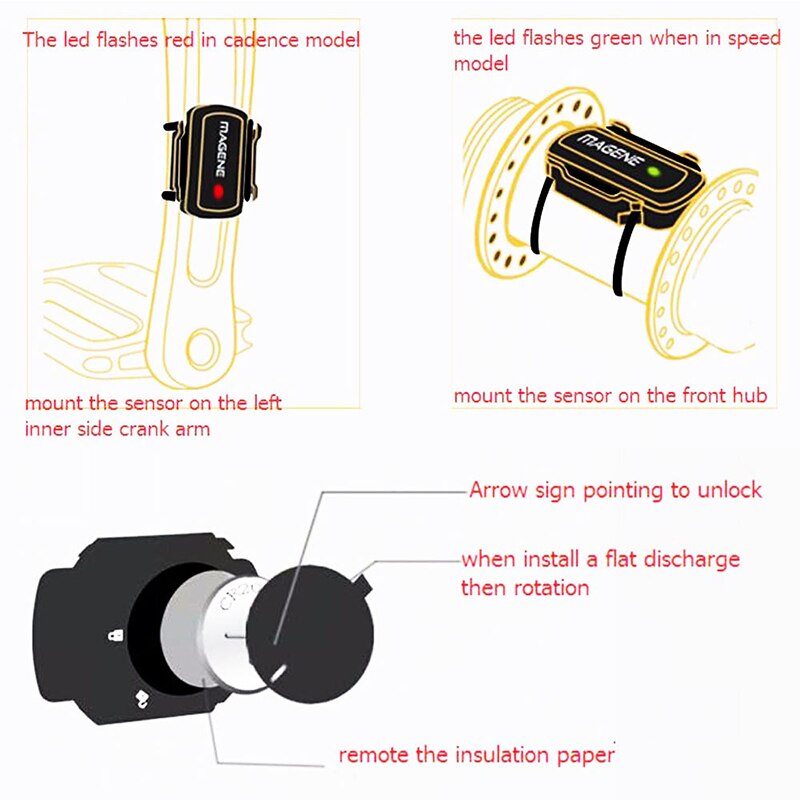 The led flashes red in cadence model

MAGENE

mount the sensor on the left inner side crank arm

the led flashes green when in speed model

MAGENE

mount the sensor on the front hub

Arrow sign pointing to unlock

when install a flat discharge then rotation

CR2

remote the insulation paper