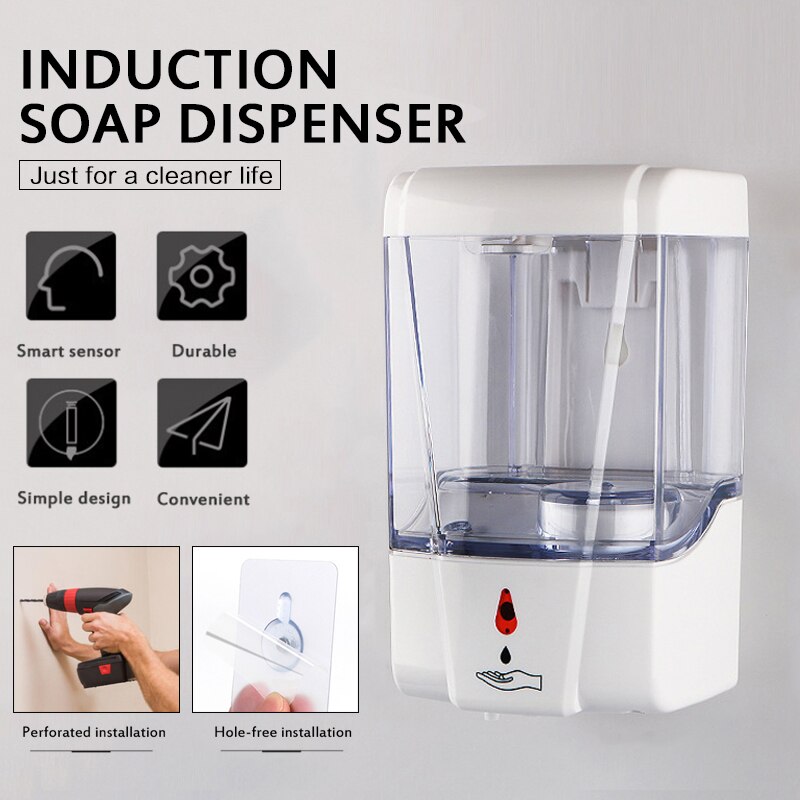 INDUCTION
SOAP DISPENSER

Just for a cleaner life

Smart sensor

Durable

Simple design

Convenient

Perforated installation

Hole-free installation