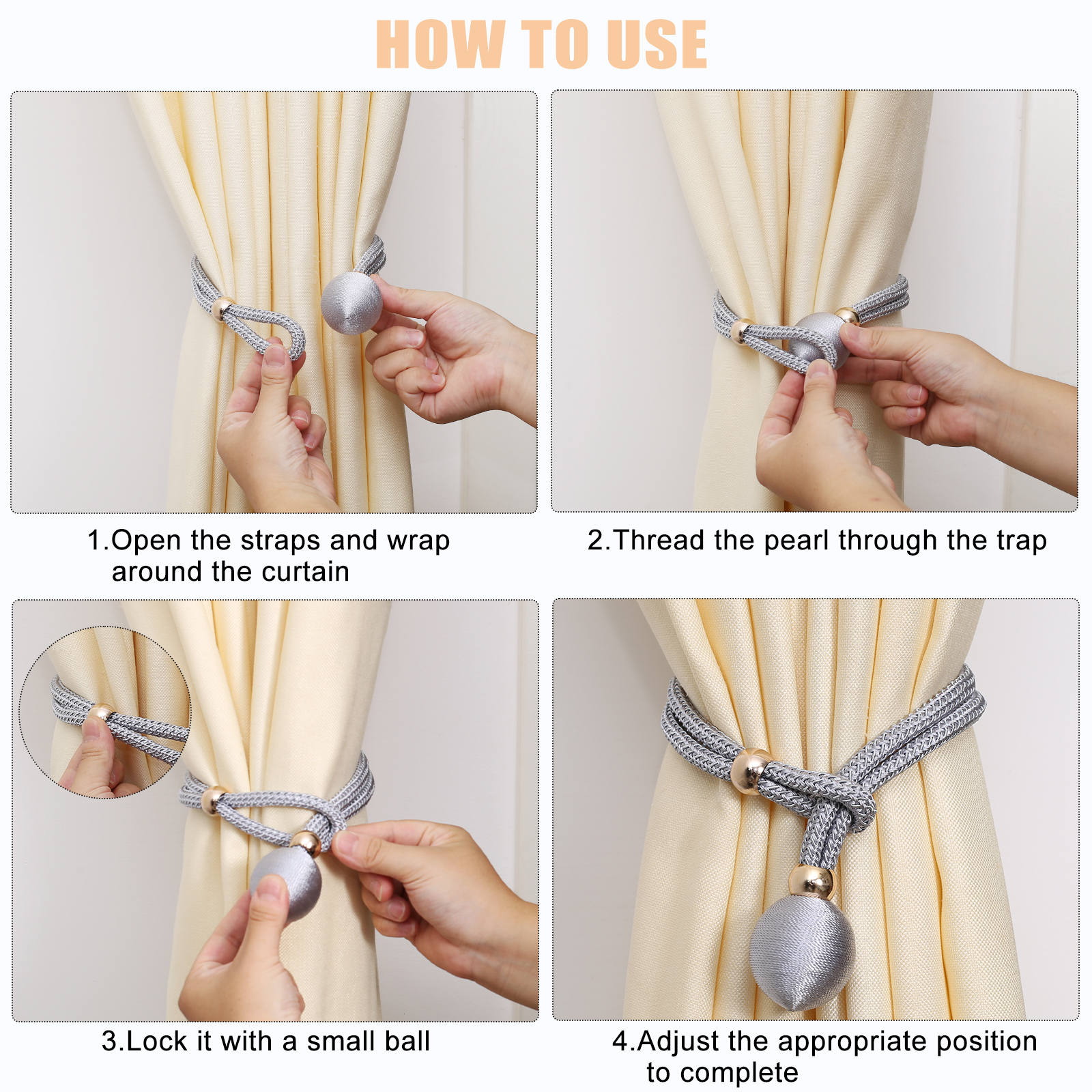 HOW TO USE

1.Open the straps and wrap around the curtain

2.Thread the pearl through the trap

3.Lock it with a small ball

4.Adjust the appropriate position to complete