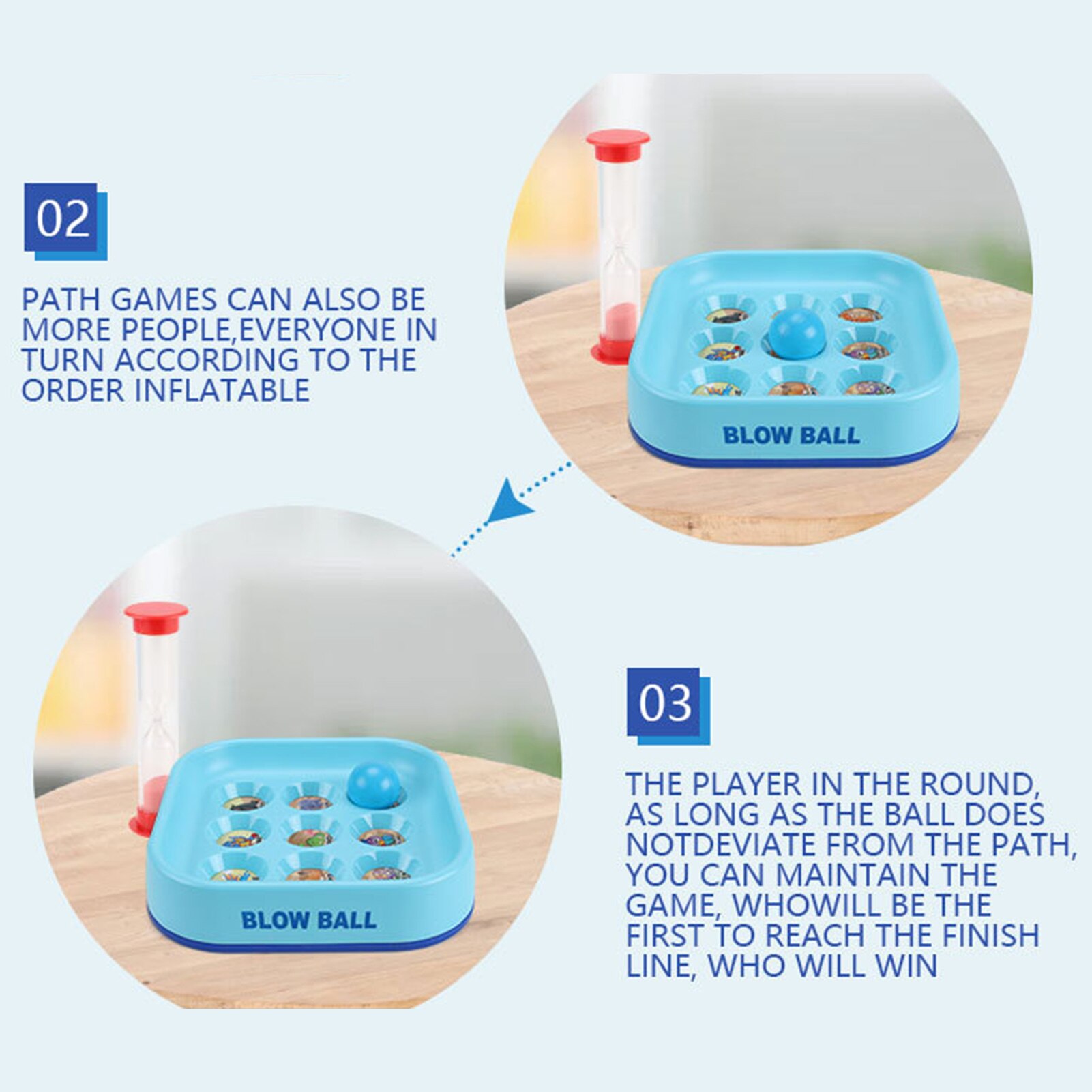 02

PATH GAMES CAN ALSO BE MORE PEOPLE,EVERYONE IN TURN ACCORDING TO THE ORDER INFLATABLE

BLOW BALL

BLOW BALL

03

THE PLAYER IN THE ROUND, AS LONG AS THE BALL DOES NOTDEVIATE FROM THE PATH, YOU CAN MAINTAIN THE GAME, WHOWILL BE THE FIRST TO REACH THE FINISH LINE, WHO WILL WIN