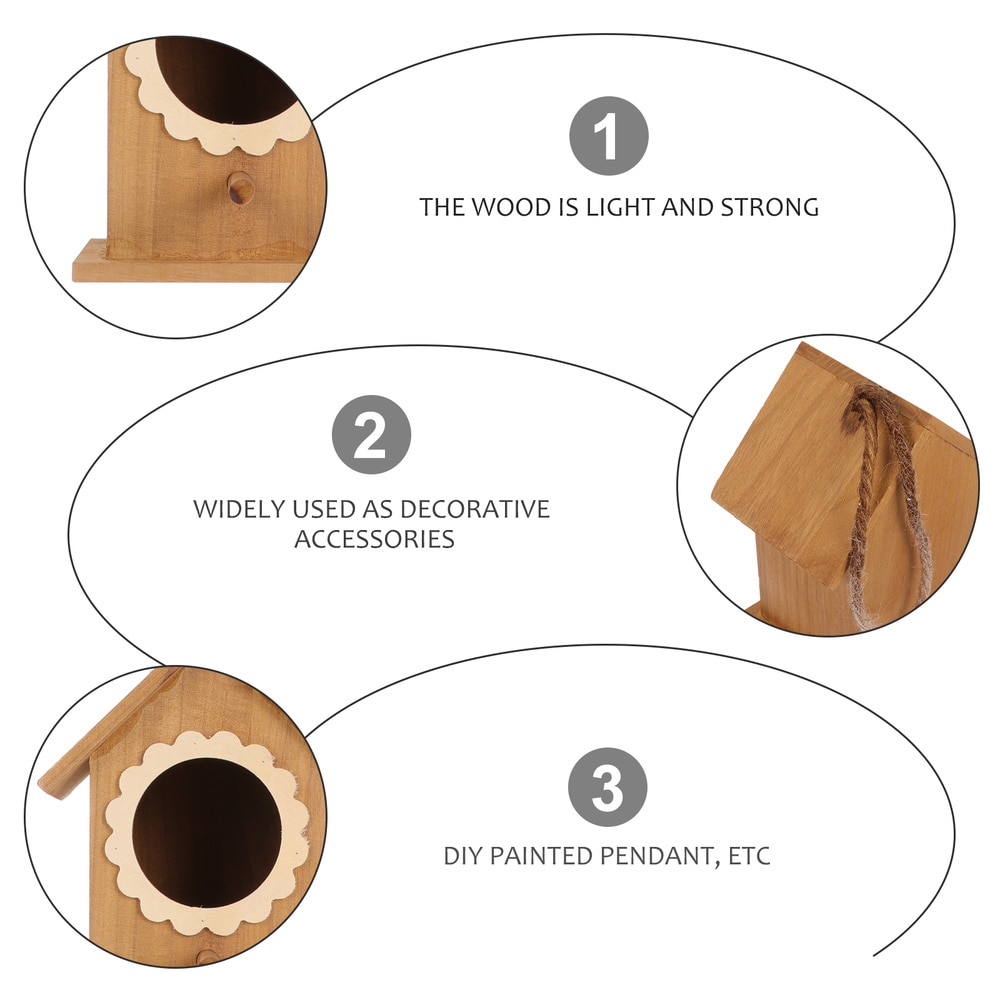 1

THE WOOD IS LIGHT AND STRONG

2

WIDELY USED AS DECORATIVE ACCESSORIES

3

DIY PAINTED PENDANT, ETC