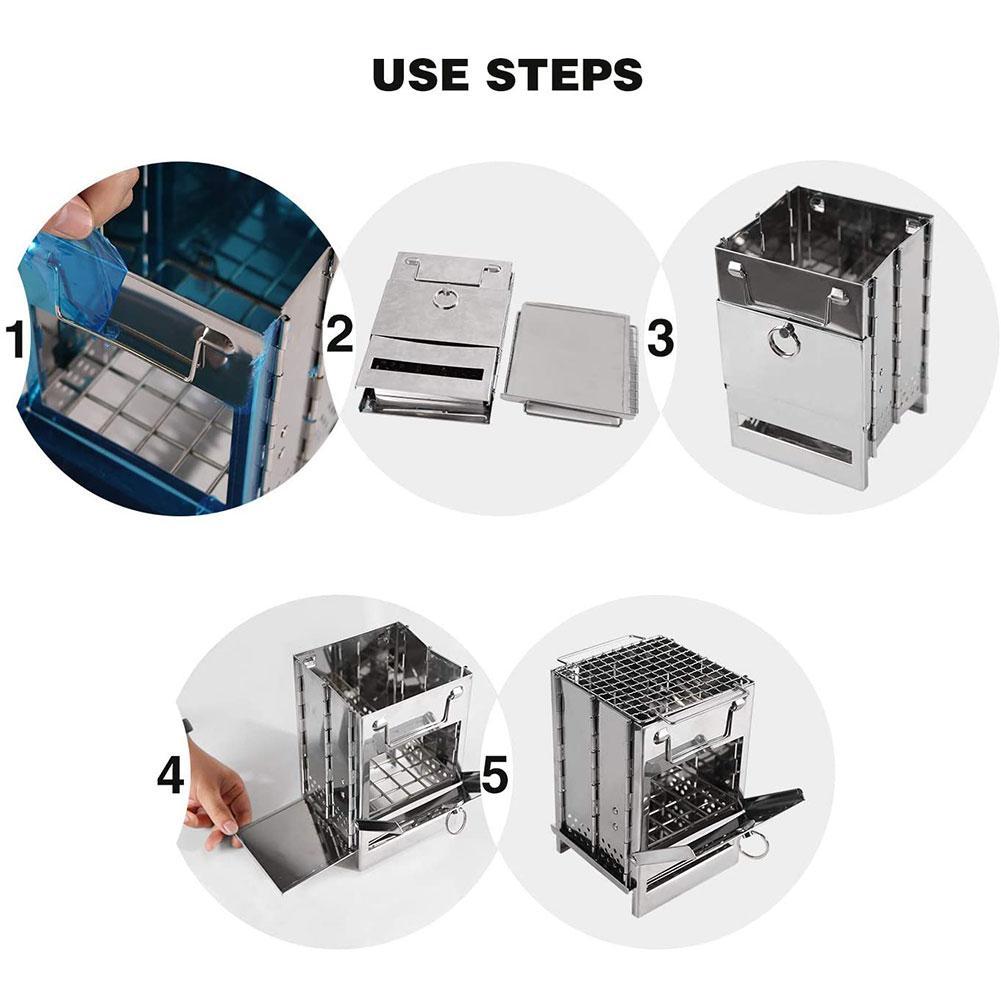 USE STEPS

1

2

3

4

5