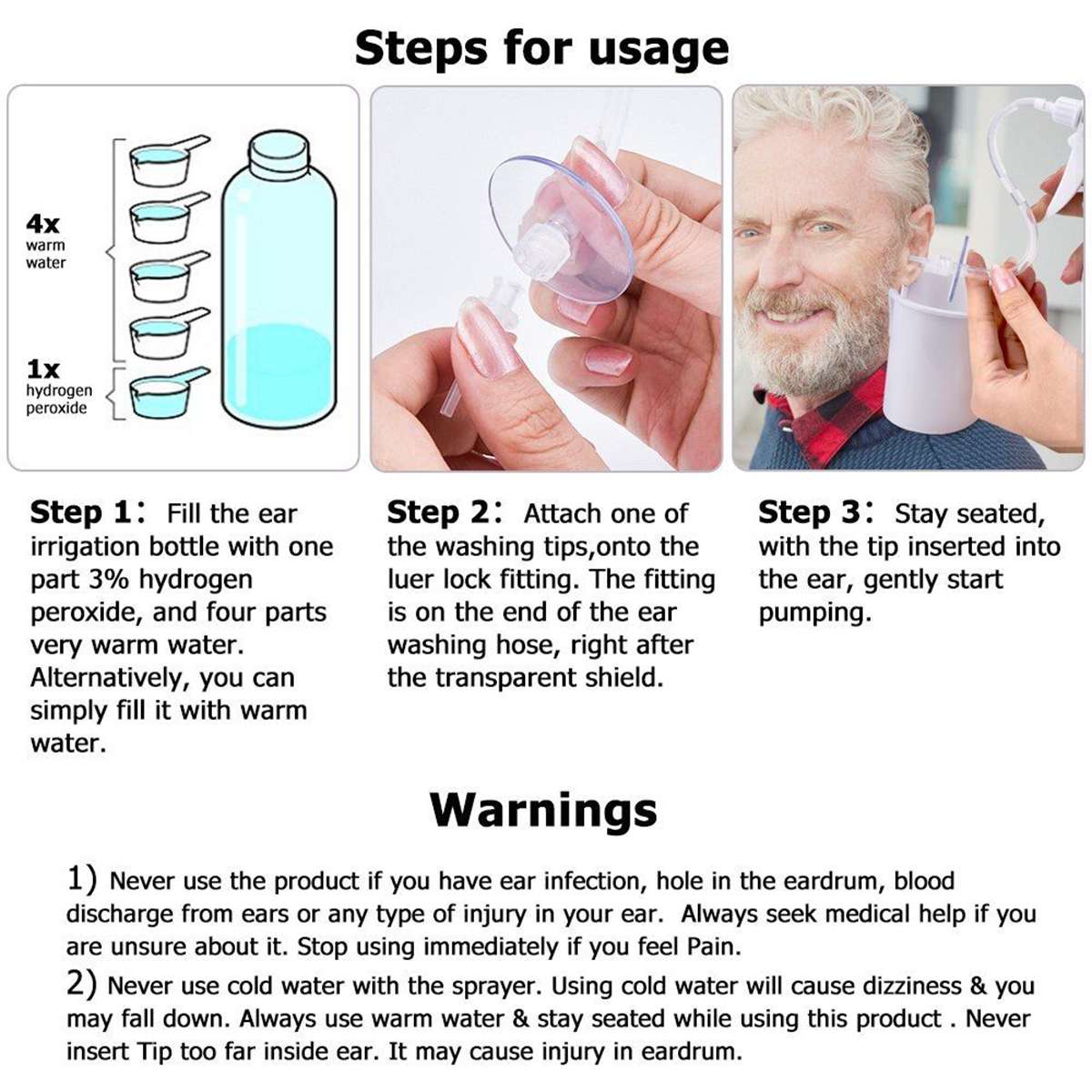 Steps for usage

4x
warm
water

1x
hydrogen
peroxide

Step 1: Fill the ear irrigation bottle with one part 3% hydrogen peroxide, and four parts very warm water. Alternatively, you can simply fill it with warm water.

Step 2: Attach one of the washing tips,onto the luer lock fitting. The fitting is on the end of the ear washing hose, right after the transparent shield.

Step 3: Stay seated, with the tip inserted into the ear, gently start pumping.

Warnings

1) Never use the product if you have ear infection, hole in the eardrum, blood discharge from ears or any type of injury in your ear. Always seek medical help if you are unsure about it. Stop using immediately if you feel Pain.

2) Never use cold water with the sprayer. Using cold water will cause dizziness & you may fall down. Always use warm water & stay seated while using this product . Never insert Tip too far inside ear. It may cause injury in eardrum.