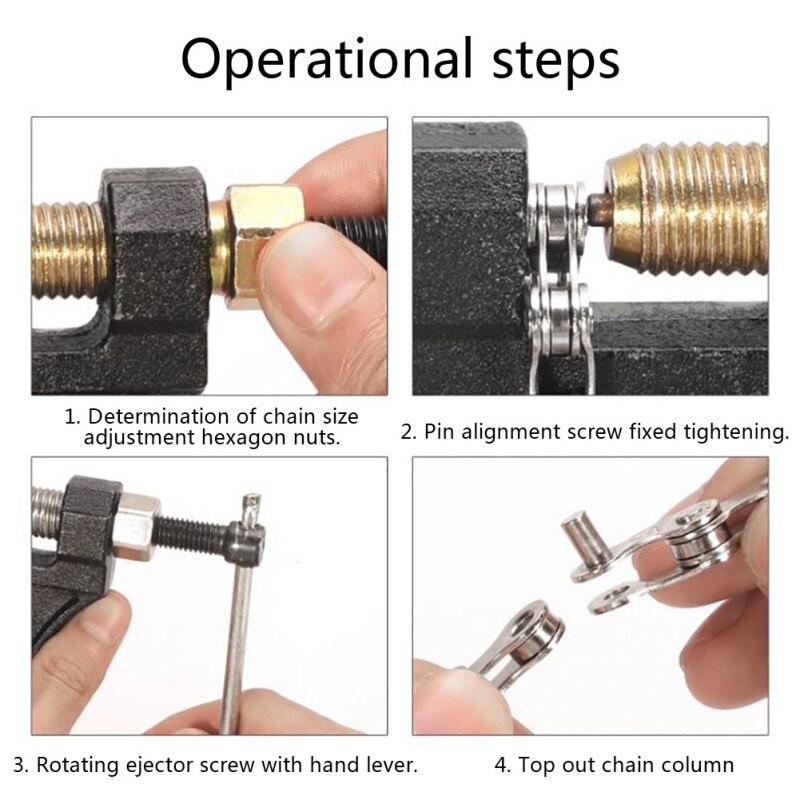 Operational steps

1. Determination of chain size adjustment hexagon nuts.

2. Pin alignment screw fixed tightening.

3. Rotating ejector screw with hand lever.

4. Top out chain column