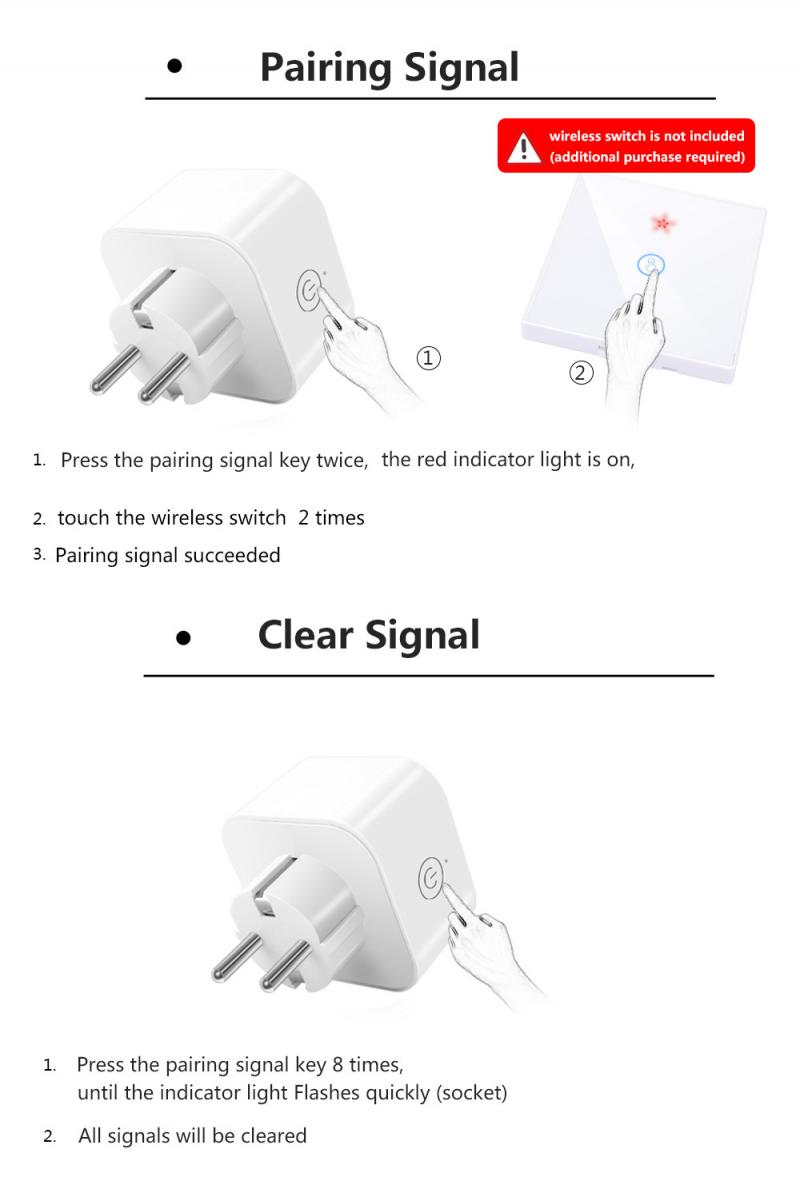 • Pairing Signal

wireless switch is not included
(additional purchase required)

①

②

1. Press the pairing signal key twice, the red indicator light is on,

2. touch the wireless switch 2 times

3. Pairing signal succeeded

• Clear Signal

1. Press the pairing signal key 8 times,
until the indicator light Flashes quickly (socket)

2. All signals will be cleared